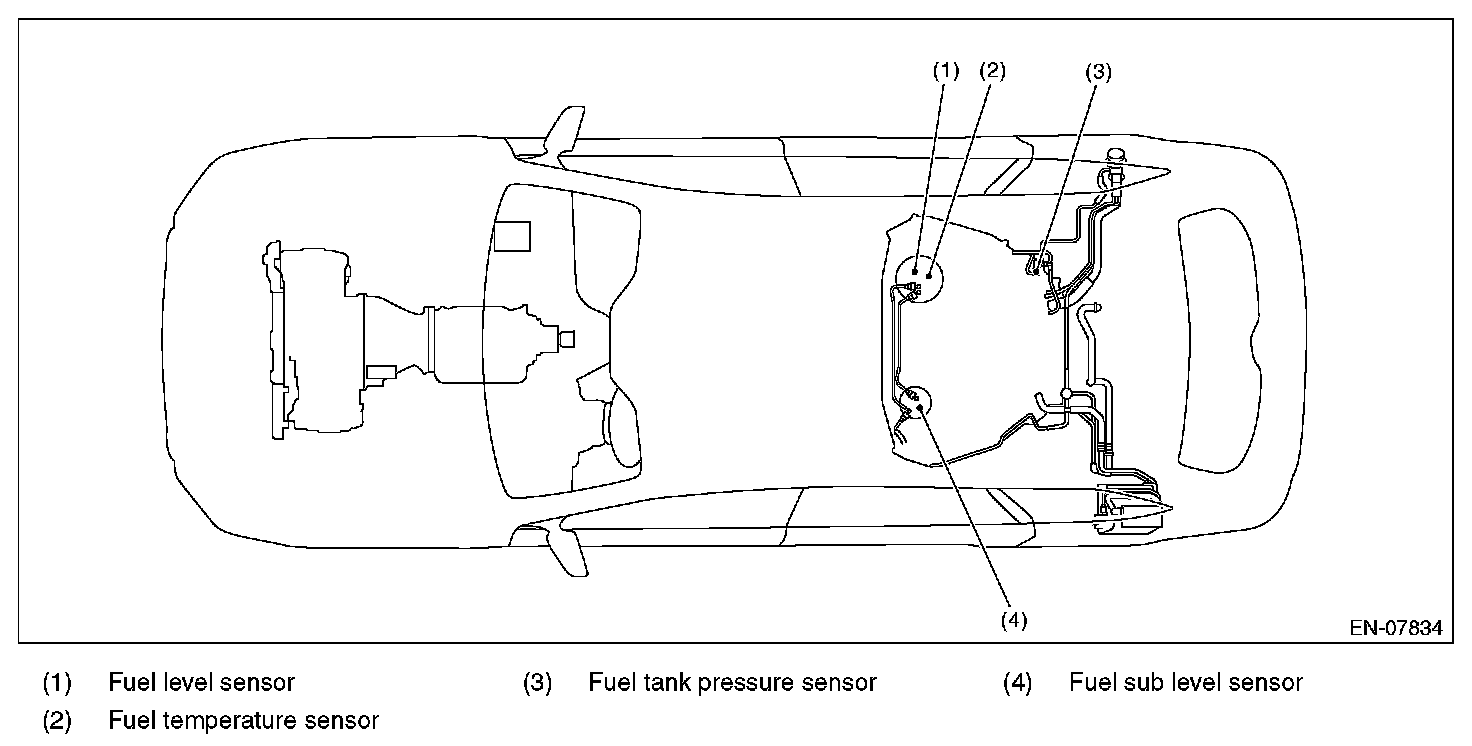 (1) (2) (3)

(4)

EN-07834

(1) Fuel level sensor
(2) Fuel temperature sensor
(3) Fuel tank pressure sensor
(4) Fuel sub level sensor