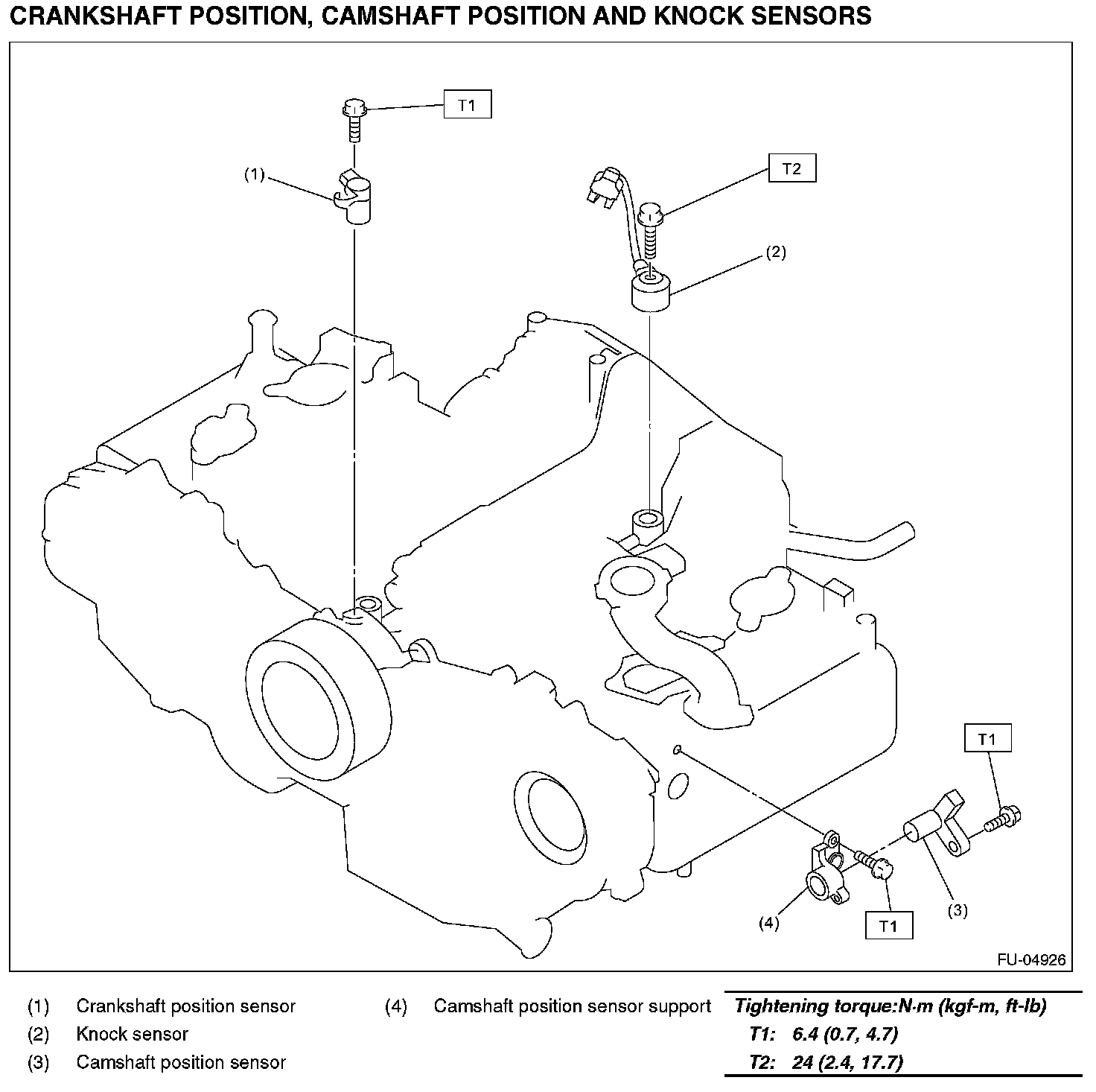 CRANKSHAFT POSITION, CAMSHAFT POSITION AND KNOCK SENSORS

T1

(1)

T2

(2)

T1

(3)

(4)

T1

FU-04926

(1) Crankshaft position sensor
(2) Knock sensor
(3) Camshaft position sensor
(4) Camshaft position sensor support

Tightening torque:N·m (kgf-m, ft-lb)
T1: 6.4 (0.7, 4.7)
T2: 24 (2.4, 17.7)