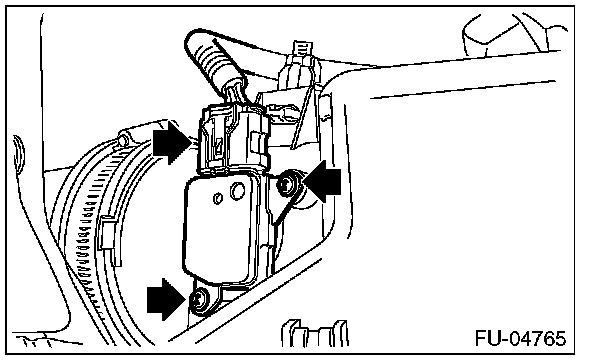 FU-04765