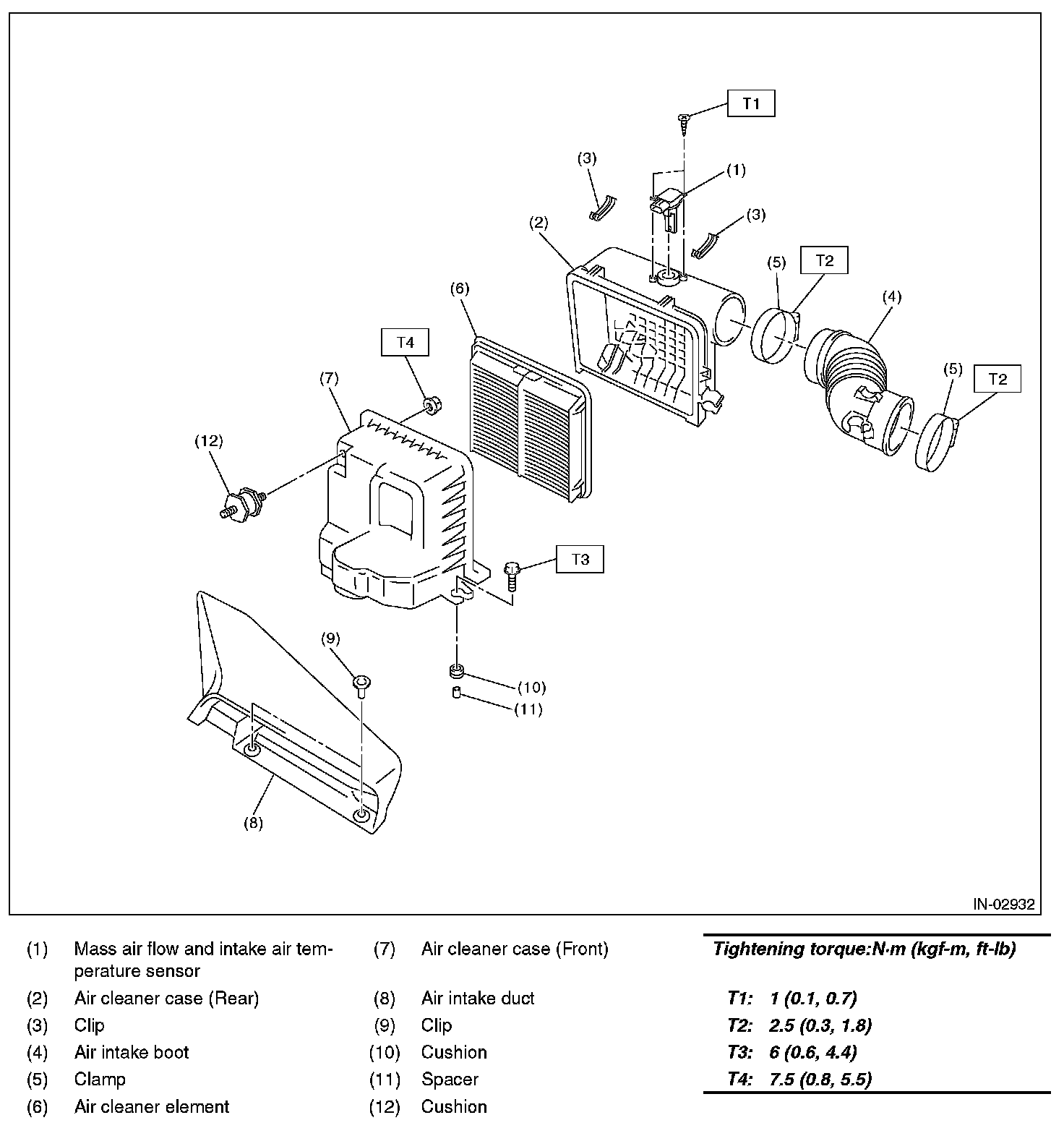 T1
(3)
(1)
(3)
(2)
(5)
T2
(4)
(6)
T4
(5)
T2
(7)
(12)
T3
(9)
(10)
(11)
(8)
IN-02932

(1) Mass air flow and intake air temperature sensor
(2) Air cleaner case (Rear)
(3) Clip
(4) Air intake boot
(5) Clamp
(6) Air cleaner element

(7) Air cleaner case (Front)
(8) Air intake duct
(9) Clip
(10) Cushion
(11) Spacer
(12) Cushion

Tightening torque:N·m (kgf-m, ft-lb)

T1: 1 (0.1, 0.7)
T2: 2.5 (0.3, 1.8)
T3: 6 (0.6, 4.4)
T4: 7.5 (0.8, 5.5)