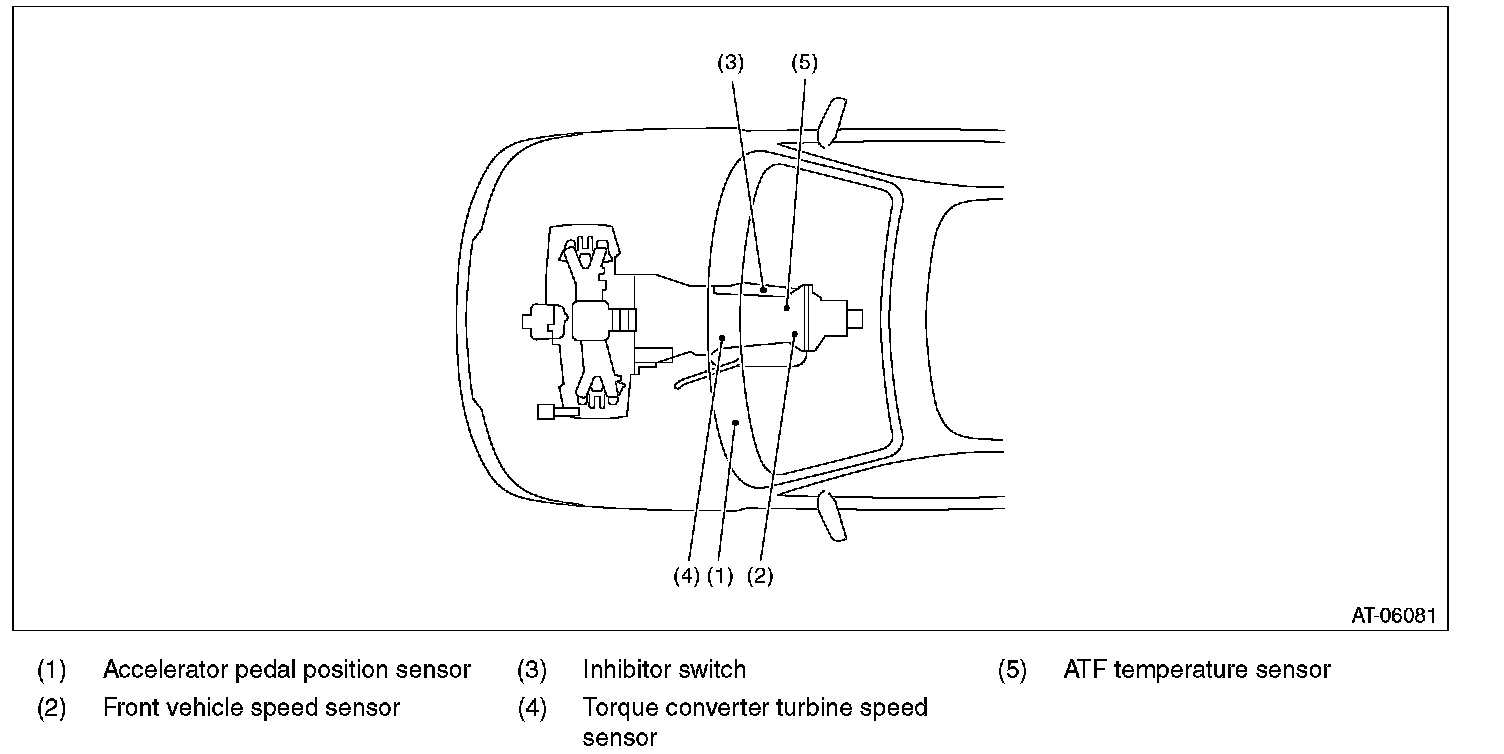 (3) (5)

(4) (1) (2)

AT-06081

(1) Accelerator pedal position sensor
(2) Front vehicle speed sensor
(3) Inhibitor switch
(4) Torque converter turbine speed sensor
(5) ATF temperature sensor