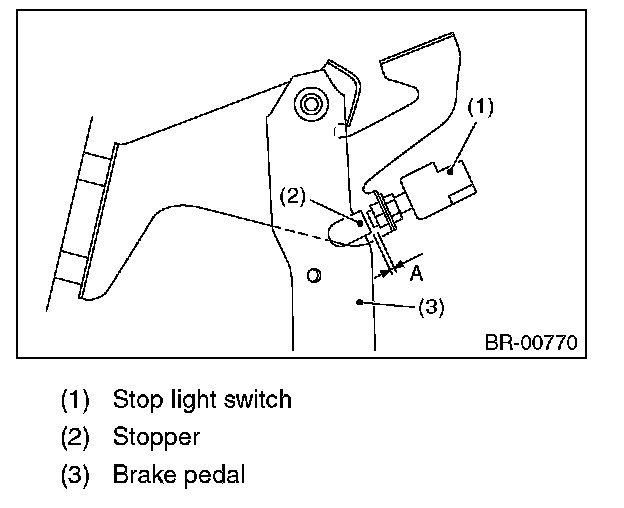 (1)

(2)

A

(3)

BR-00770

(1) Stop light switch
(2) Stopper
(3) Brake pedal