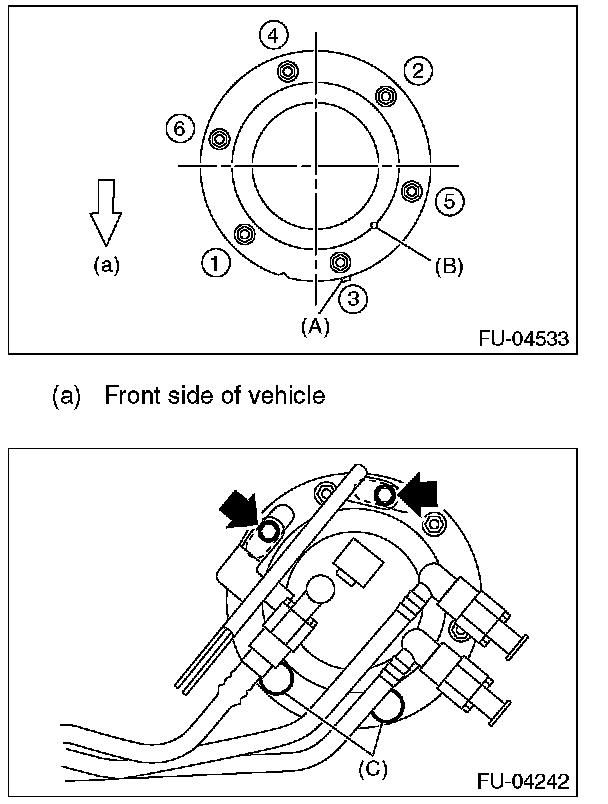 4
2
6
5
(a)
1
(B)
3
(A)
FU-04533

(a) Front side of vehicle

(C)
FU-04242