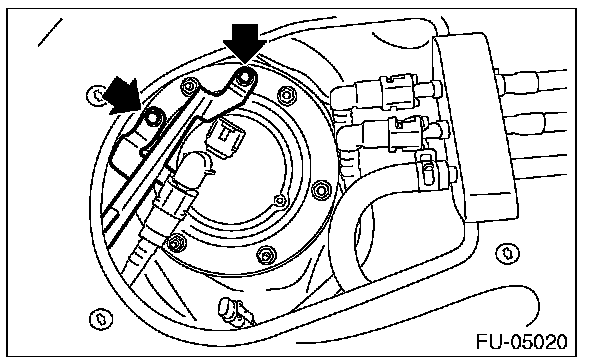 FU-05020