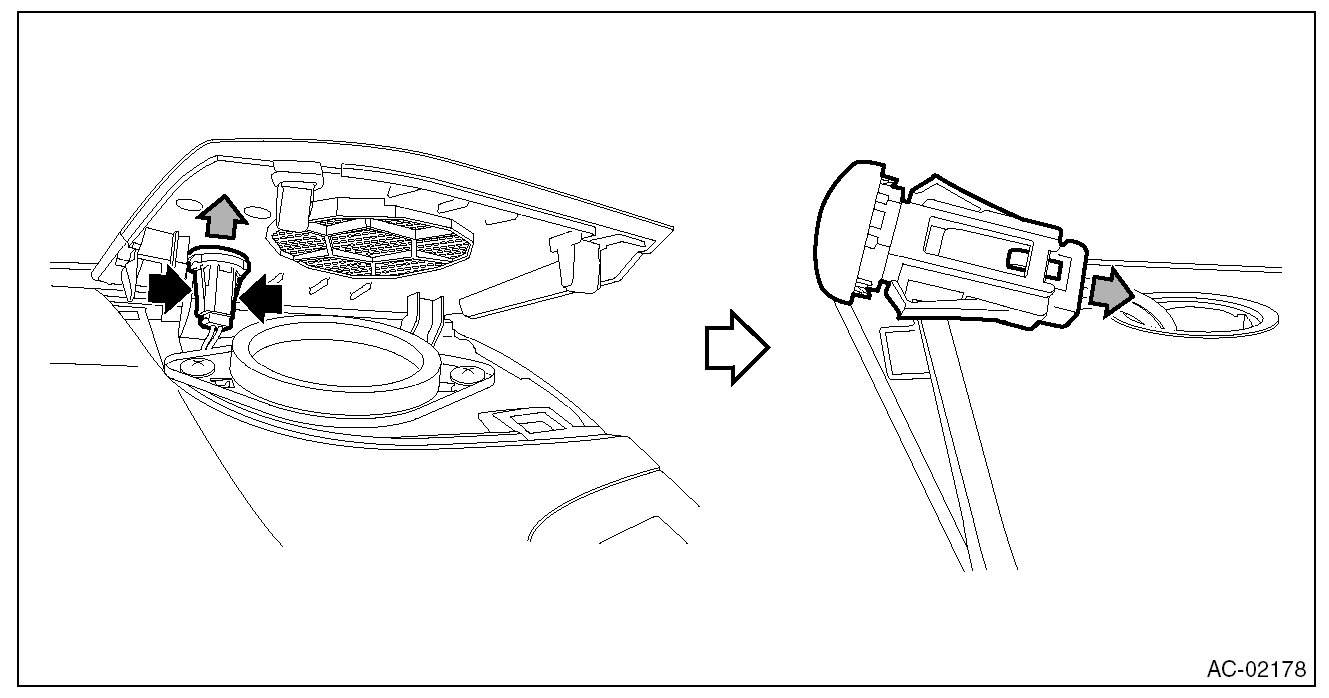 AC-02178