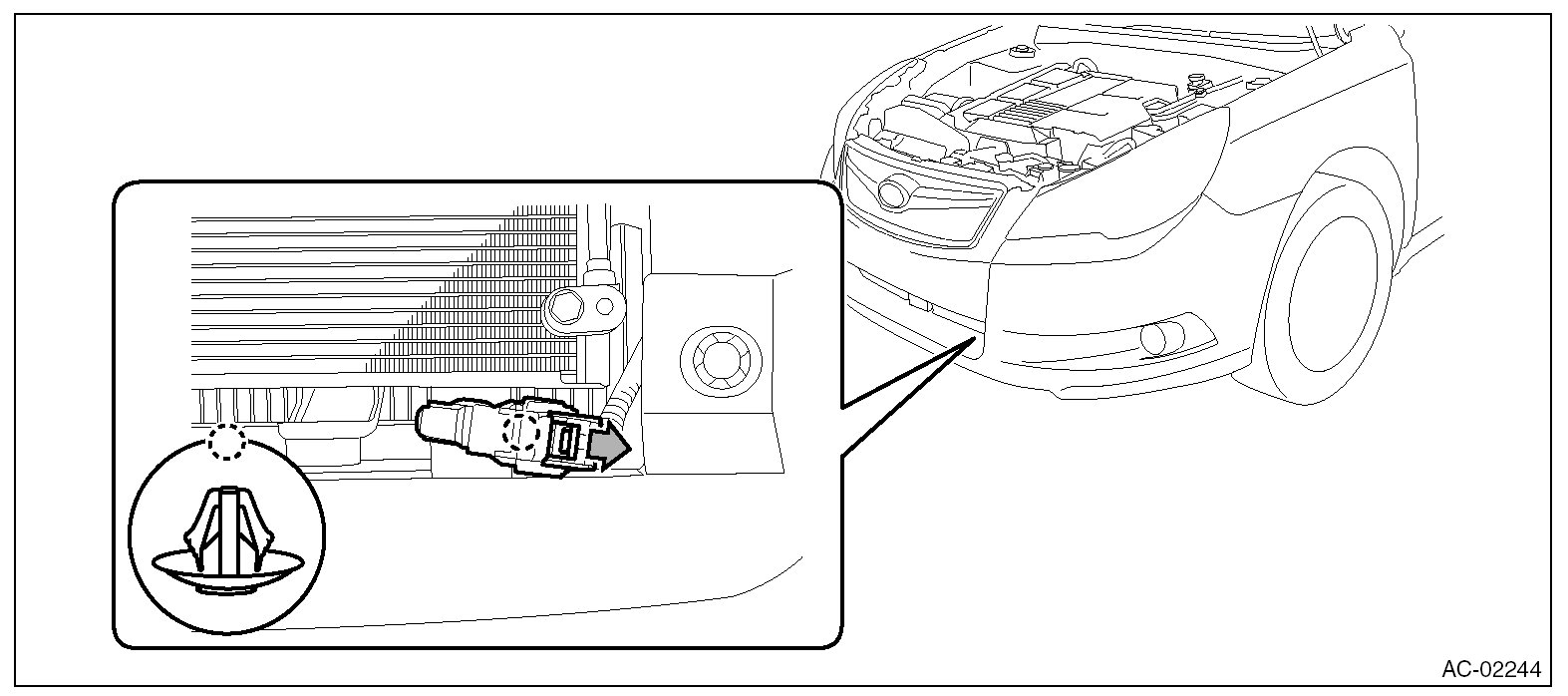 AC-02244