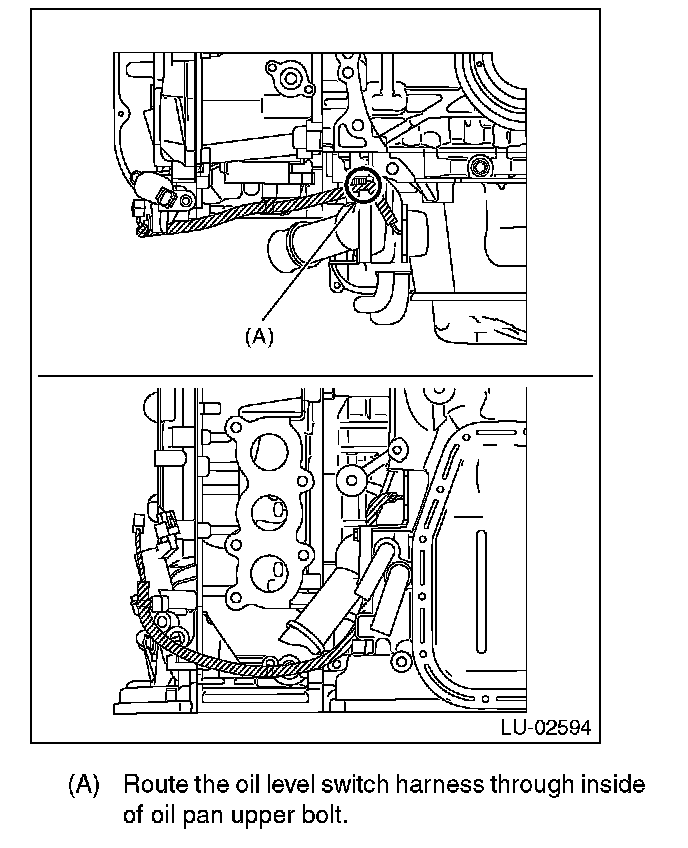 (A)

LU-02594

(A) Route the oil level switch harness through inside of oil pan upper bolt.