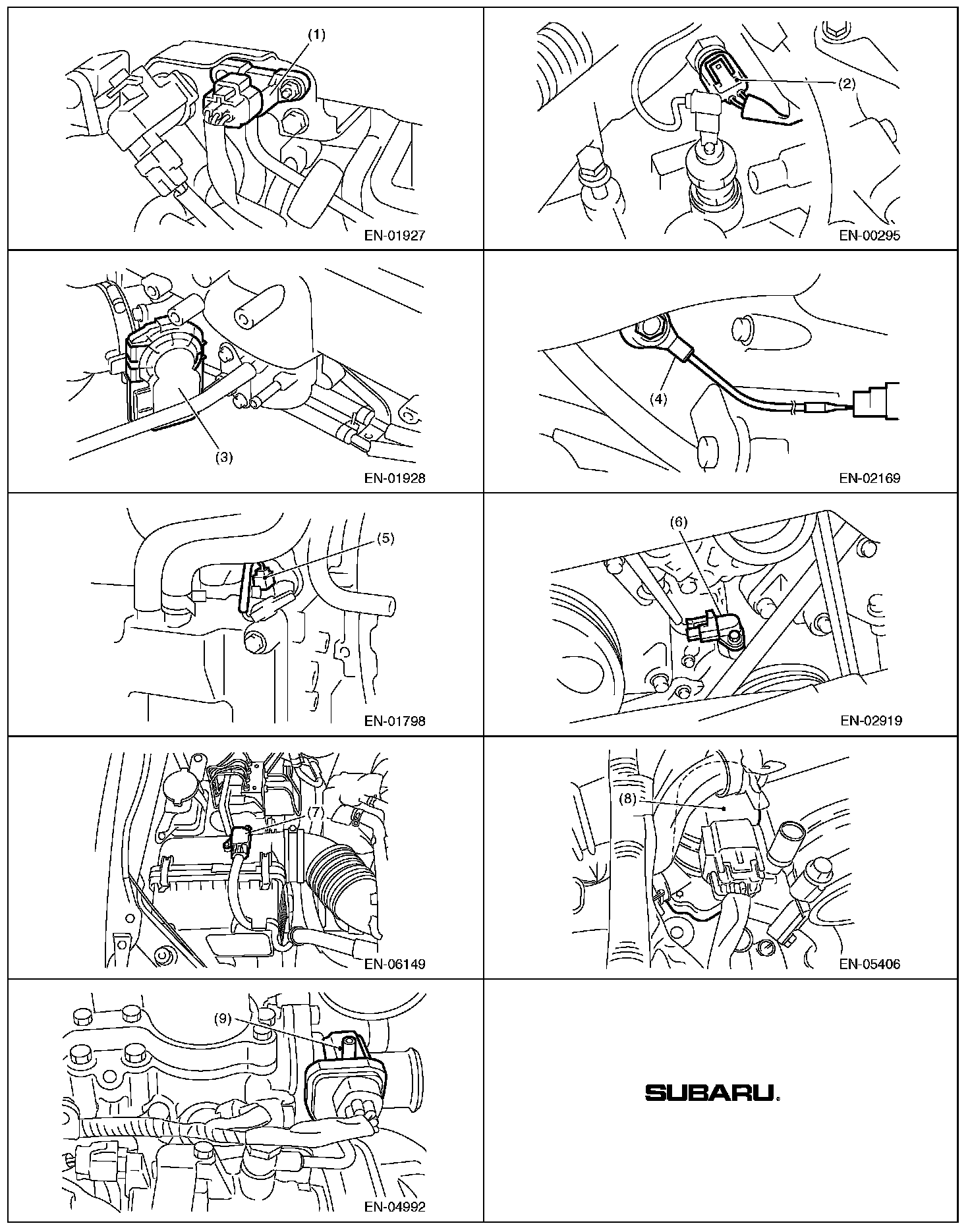 (1)

EN-01927

(2)

EN-00295

(3)

EN-01928

(4)

EN-02169

(5)

EN-01798

(6)

EN-02919

(7)

EN-06149

(8)

EN-05406

(9)

EN-04992

SUBARU.