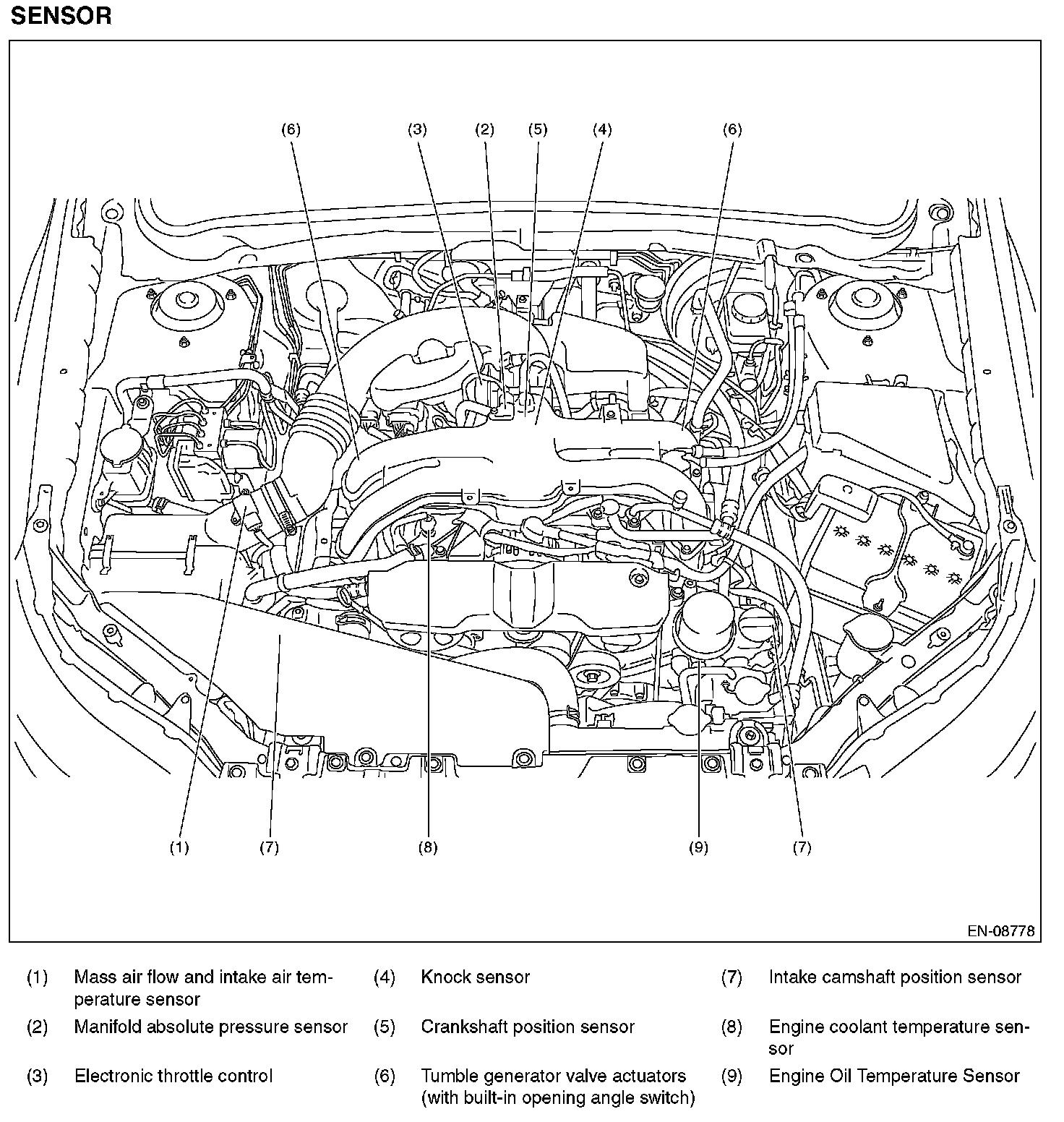 SENSOR

(6) (3) (2) (5) (4) (6)

(1) (7) (8) (9) (7)

EN-08778

(1) Mass air flow and intake air temperature sensor
(2) Manifold absolute pressure sensor
(3) Electronic throttle control

(4) Knock sensor
(5) Crankshaft position sensor
(6) Tumble generator valve actuators (with built-in opening angle switch)

(7) Intake camshaft position sensor
(8) Engine coolant temperature sensor
(9) Engine Oil Temperature Sensor