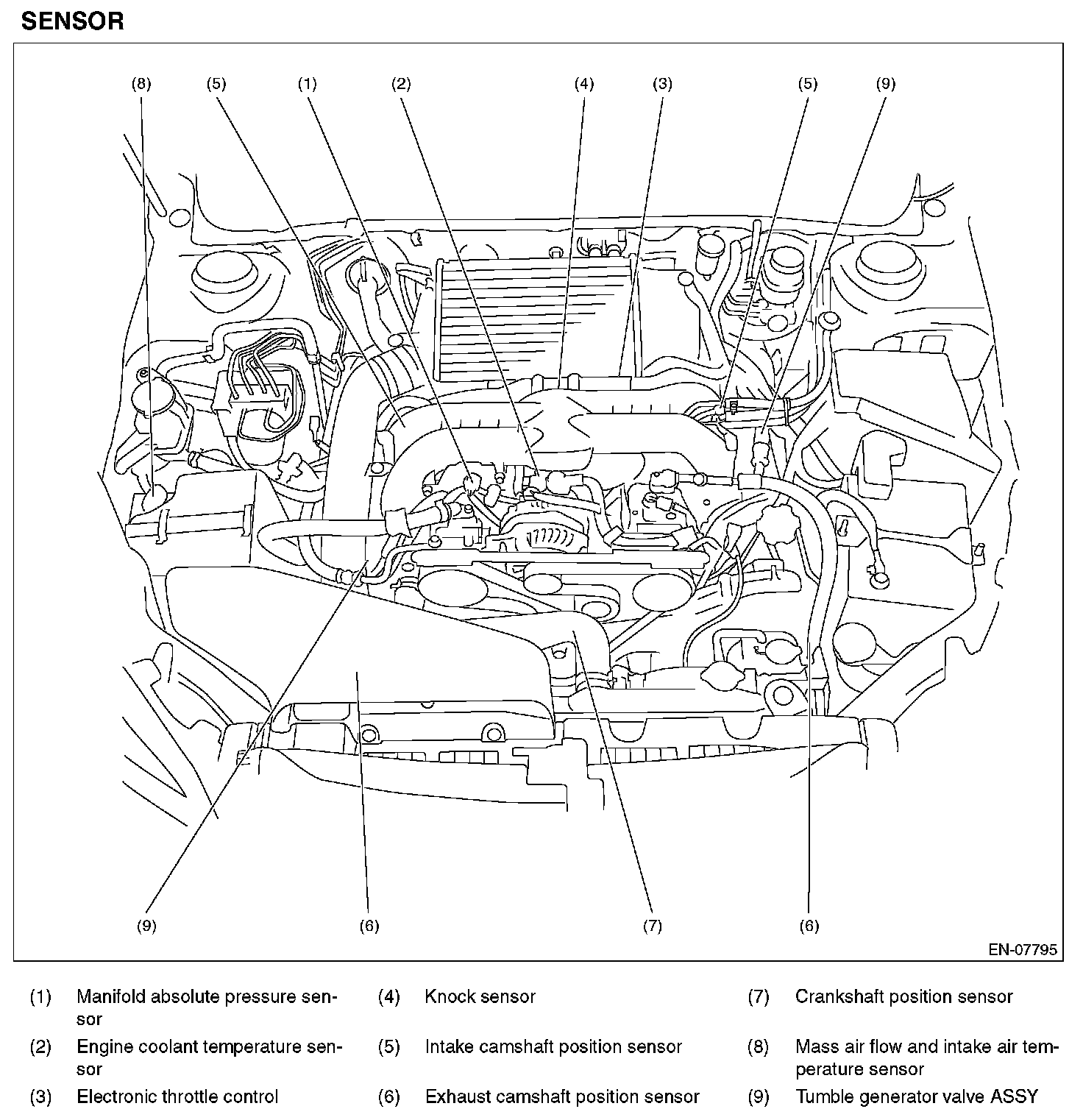 SENSOR

(8) (5) (1) (2) (4) (3) (5) (9)

(9) (6) (7) (6)

EN-07795

(1) Manifold absolute pressure sensor

(2) Engine coolant temperature sensor

(3) Electronic throttle control

(4) Knock sensor

(5) Intake camshaft position sensor

(6) Exhaust camshaft position sensor

(7) Crankshaft position sensor

(8) Mass air flow and intake air temperature sensor

(9) Tumble generator valve ASSY