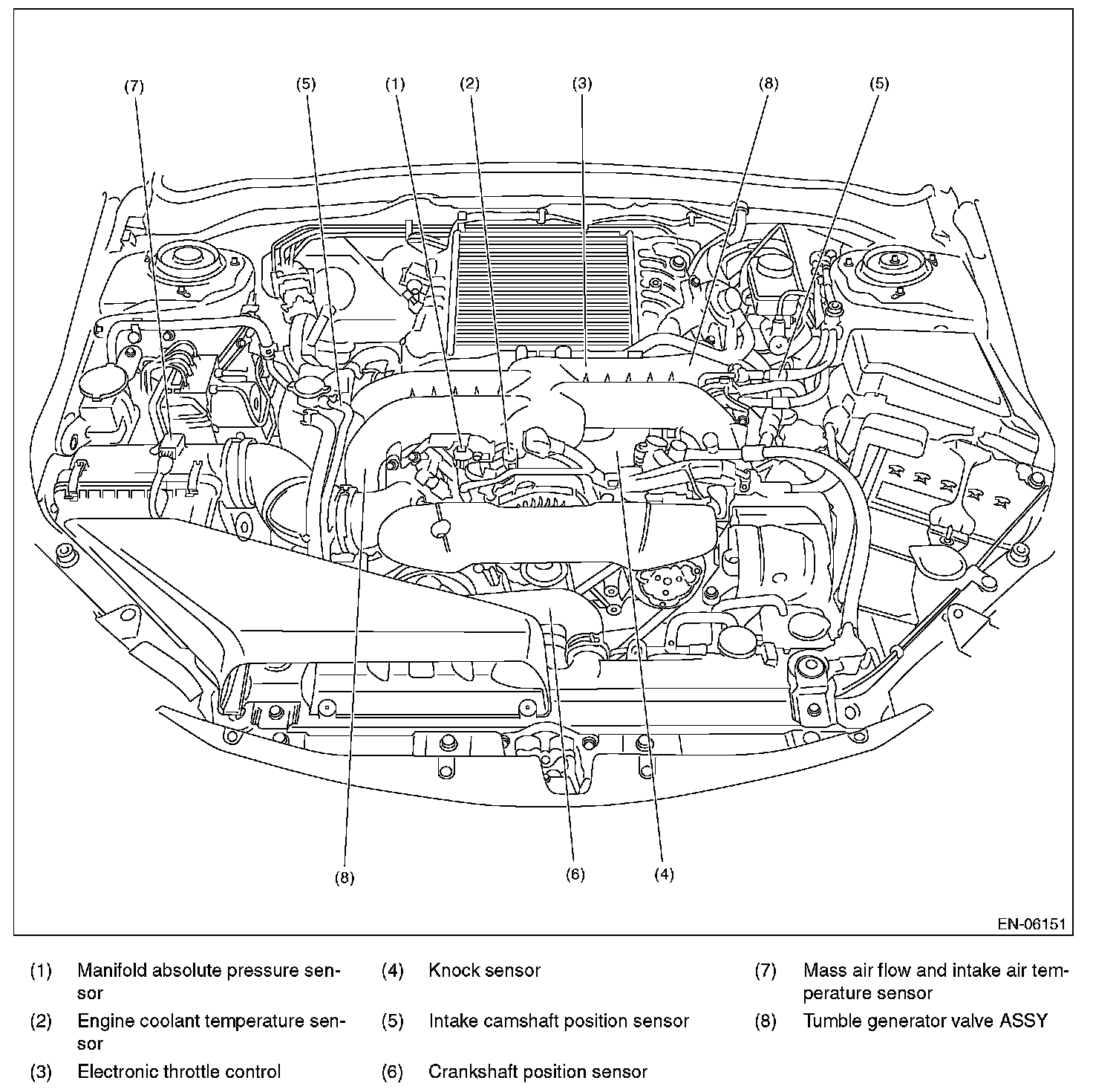 (7)
(5)
(1)
(2)
(3)
(8)
(5)

(8)
(6)
(4)

EN-06151

(1) Manifold absolute pressure sensor

(2) Engine coolant temperature sensor

(3) Electronic throttle control

(4) Knock sensor

(5) Intake camshaft position sensor

(6) Crankshaft position sensor

(7) Mass air flow and intake air temperature sensor

(8) Tumble generator valve ASSY