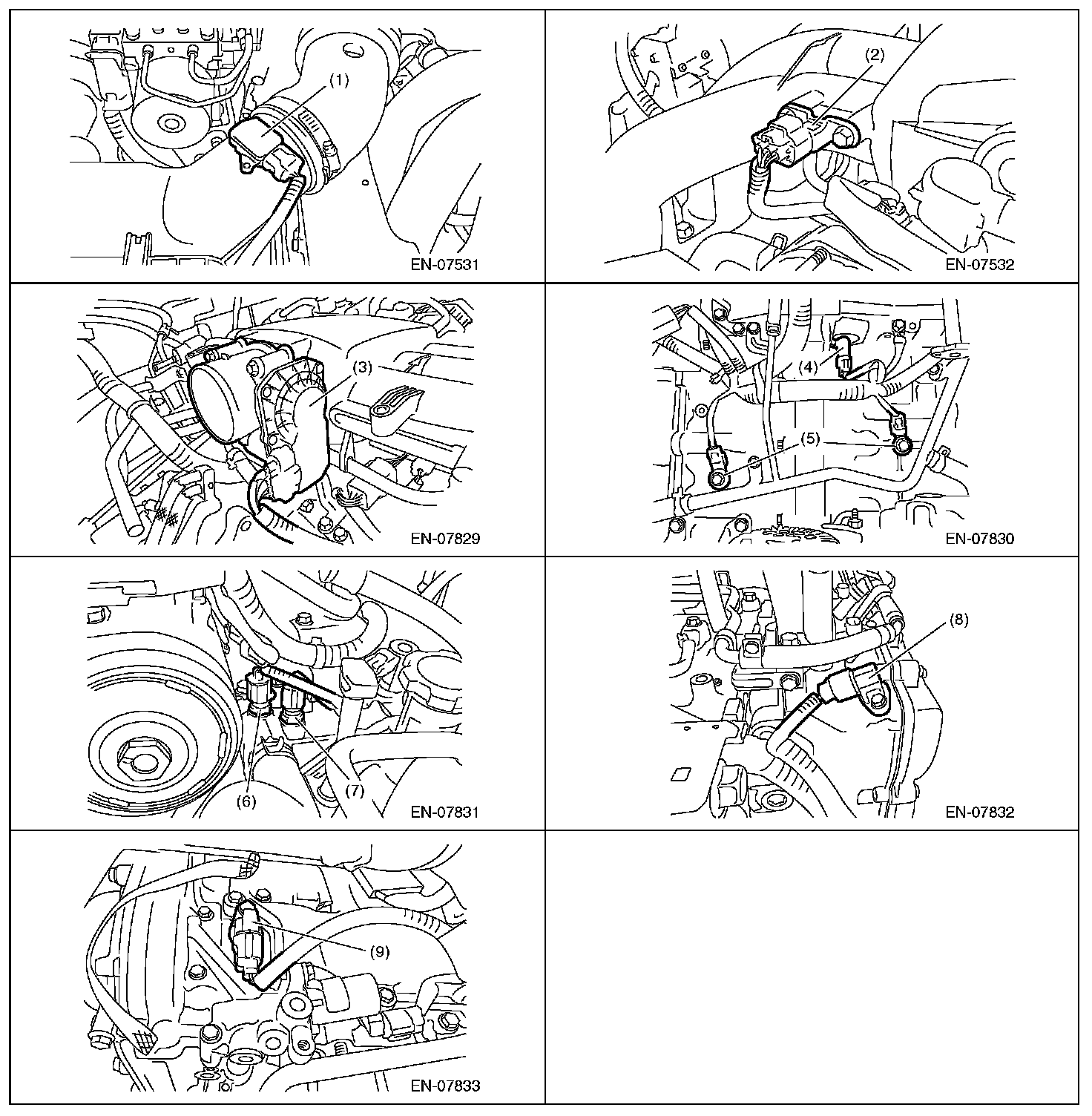 (1)
EN-07531

(2)
EN-07532

(3)
EN-07829

(4)
(5)
EN-07830

(6)
(7)
EN-07831

(8)
EN-07832

(9)
EN-07833