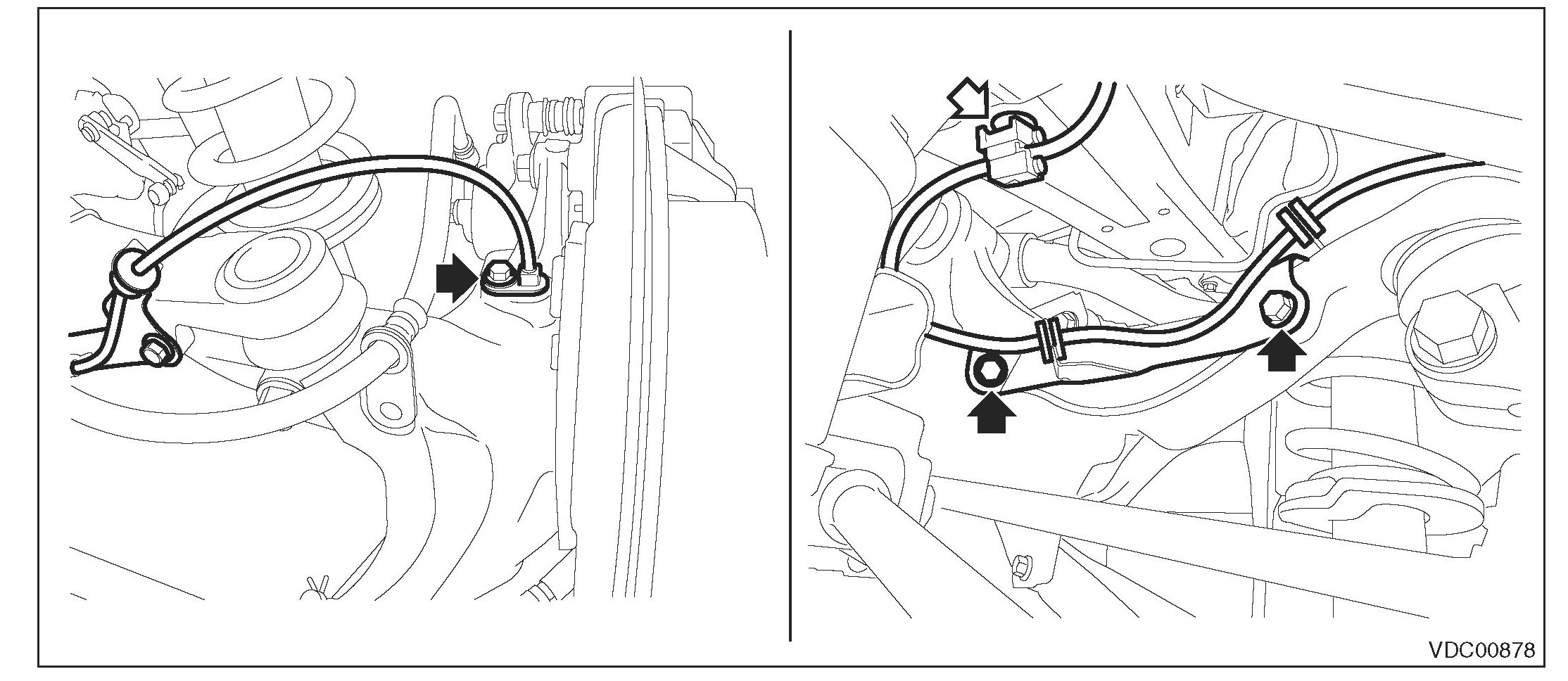 VDC00878