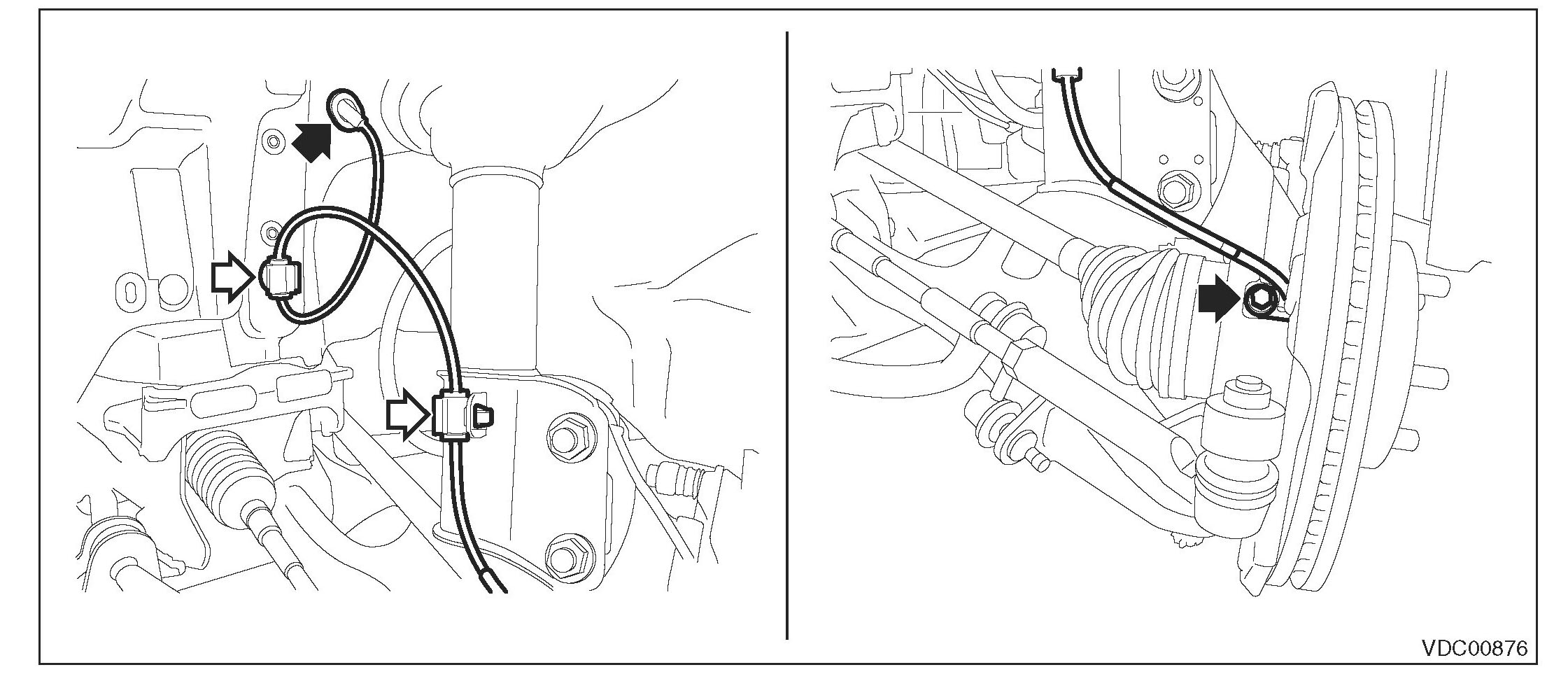 VDC00876