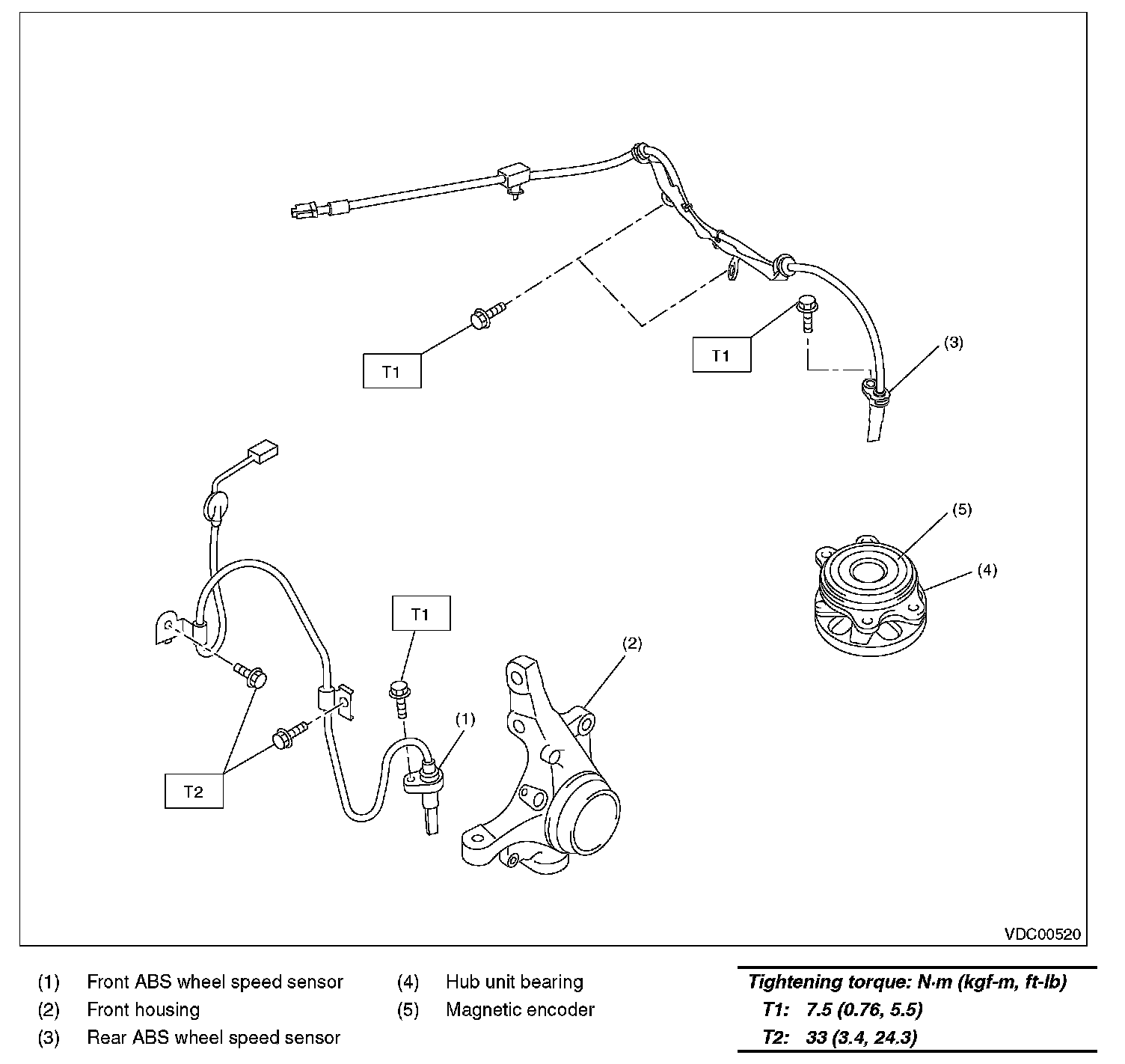 T1

T1

(3)

(5)

(4)

T1

(2)

(1)

T2

VDC00520

(1) Front ABS wheel speed sensor
(2) Front housing
(3) Rear ABS wheel speed sensor

(4) Hub unit bearing
(5) Magnetic encoder

Tightening torque: N·m (kgf-m, ft-lb)
T1: 7.5 (0.76, 5.5)
T2: 33 (3.4, 24.3)