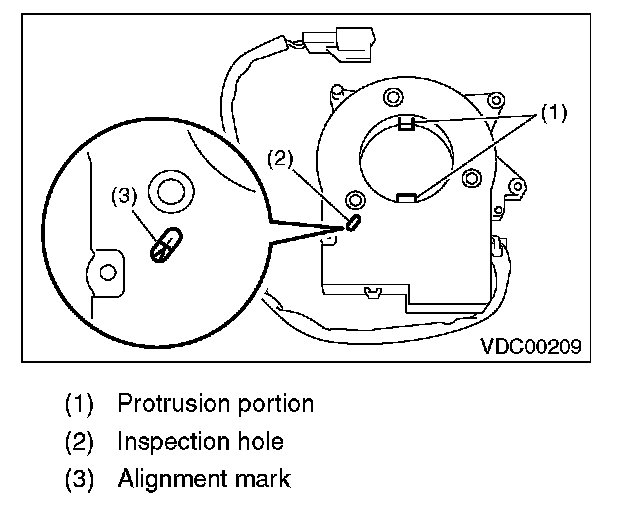 (1)

(2)

(3)

VDC00209

(1) Protrusion portion

(2) Inspection hole

(3) Alignment mark