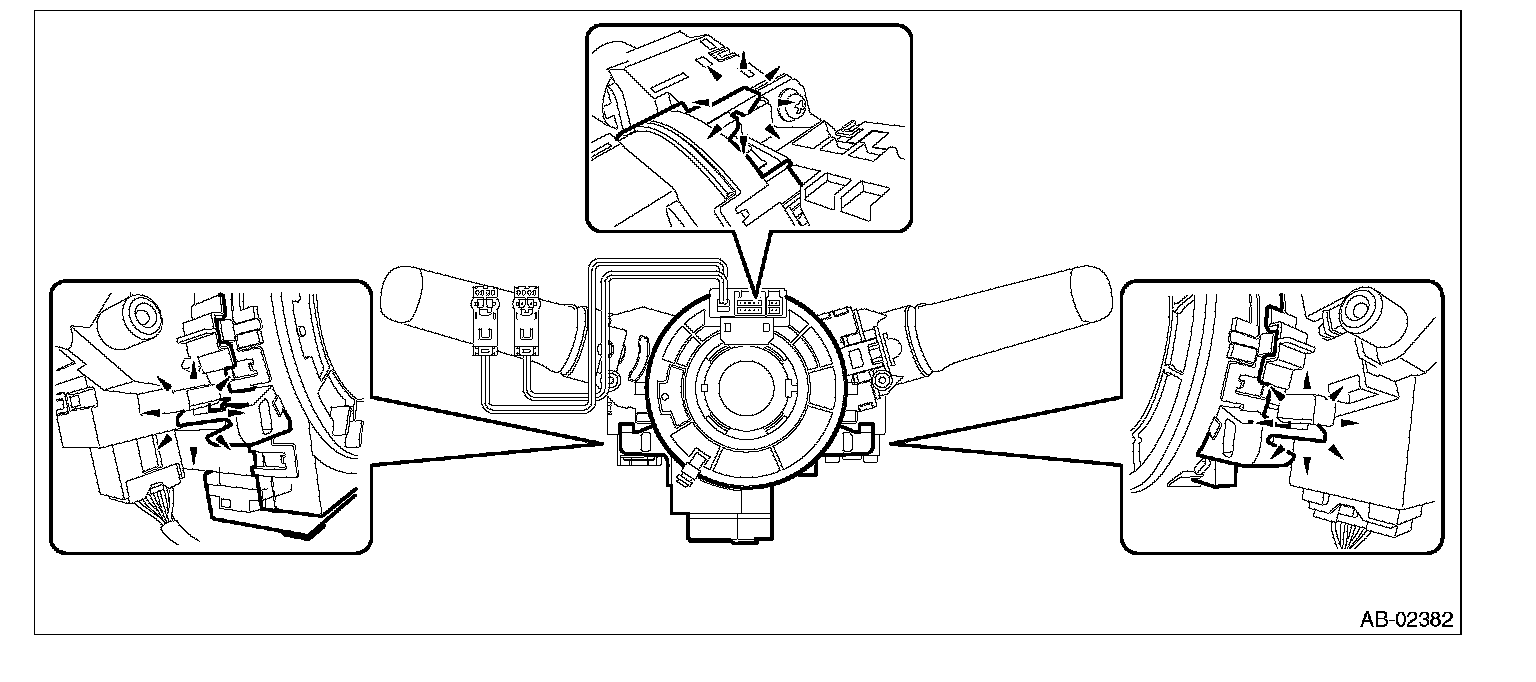 AB-02382