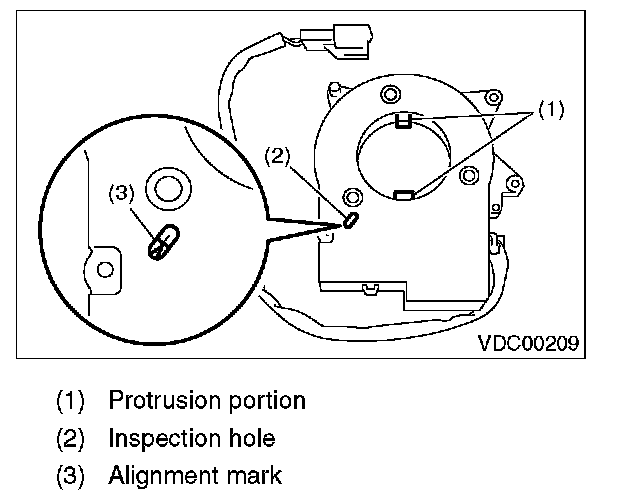 (1)

(2)

(3)

VDC00209

(1) Protrusion portion

(2) Inspection hole

(3) Alignment mark