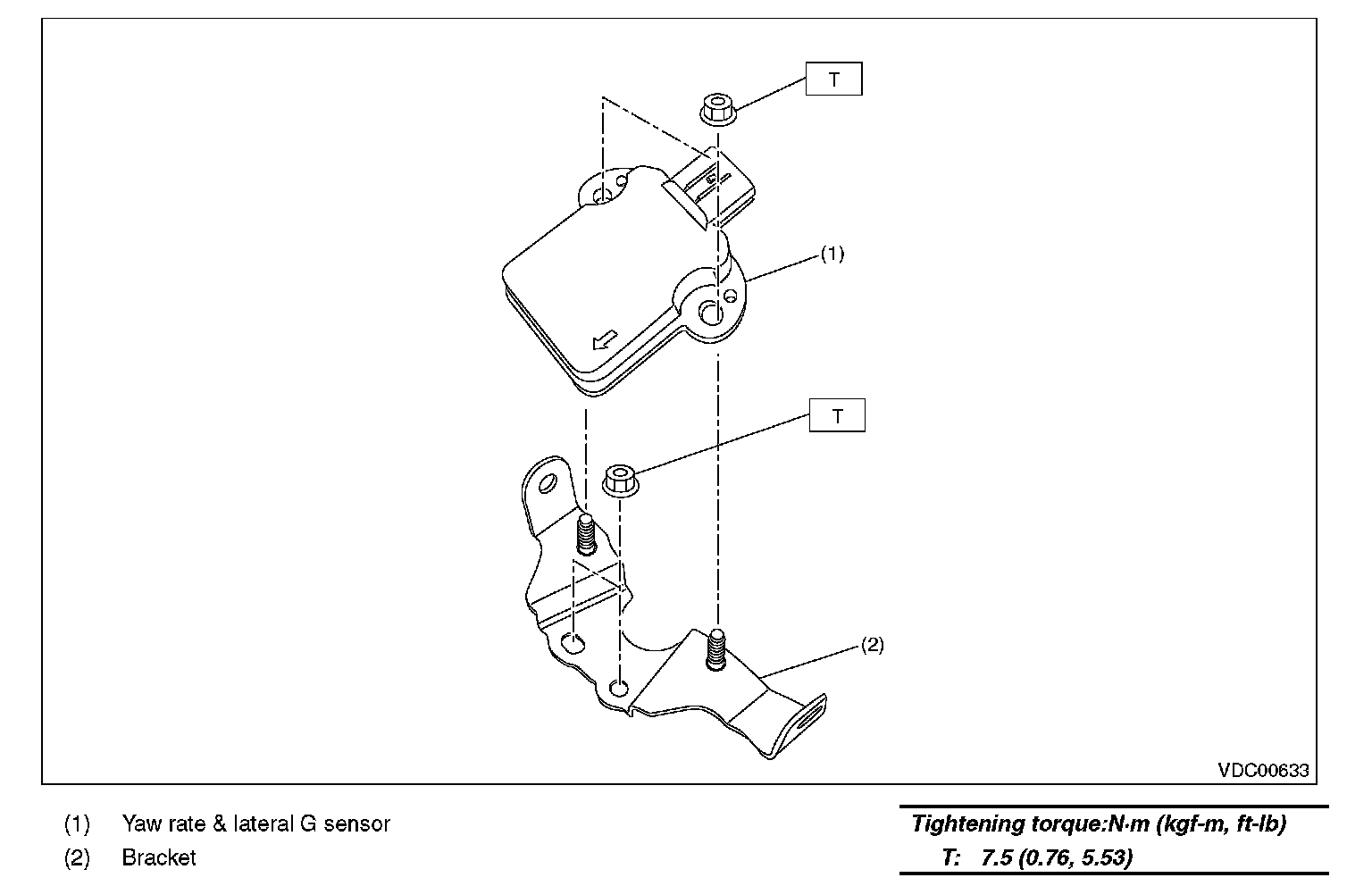 T

(1)

T

(2)

VDC00633

(1) Yaw rate & lateral G sensor
(2) Bracket

Tightening torque:N·m (kgf-m, ft-lb)
T: 7.5 (0.76, 5.53)