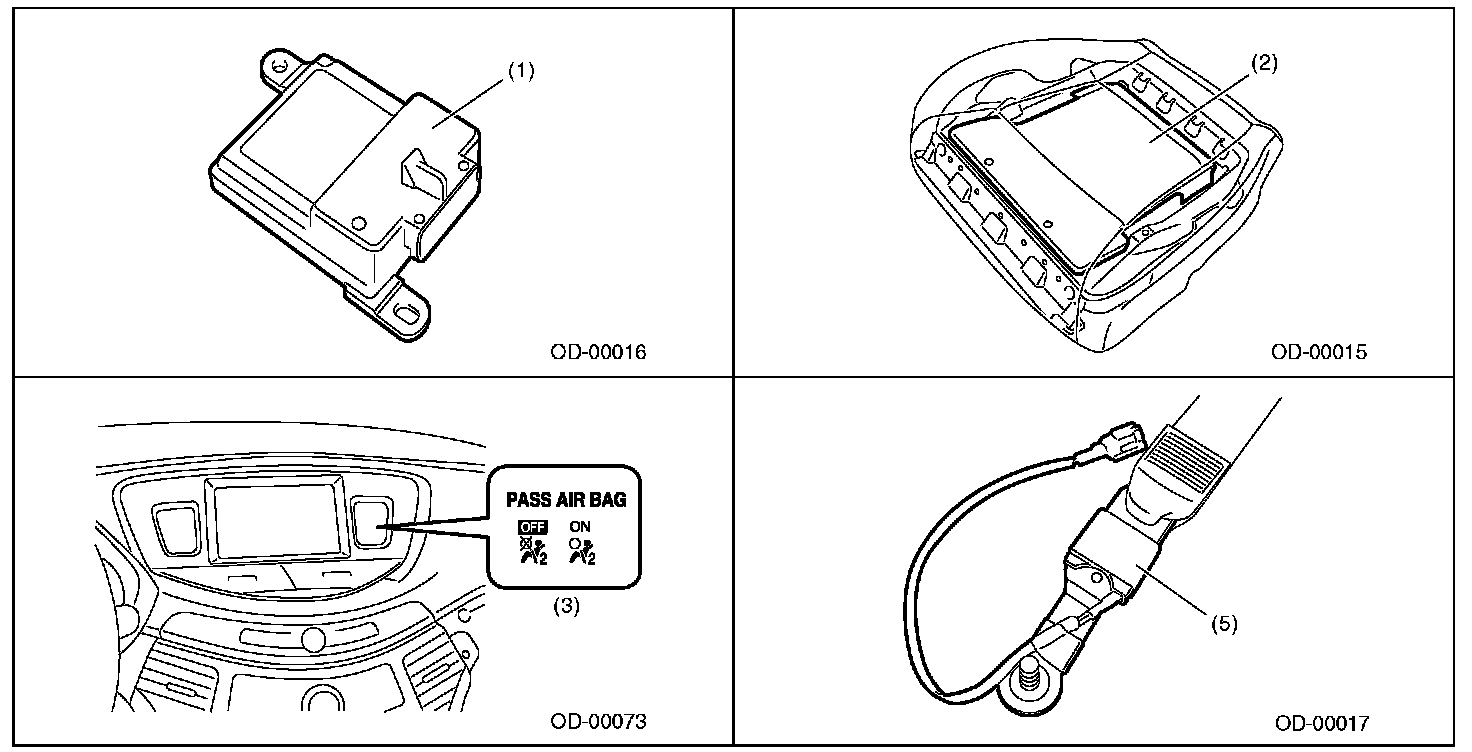 (1)

OD-00016

(2)

OD-00015

PASS AIR BAG
OFF ON
2 2

(3)

OD-00073

(5)

OD-00017