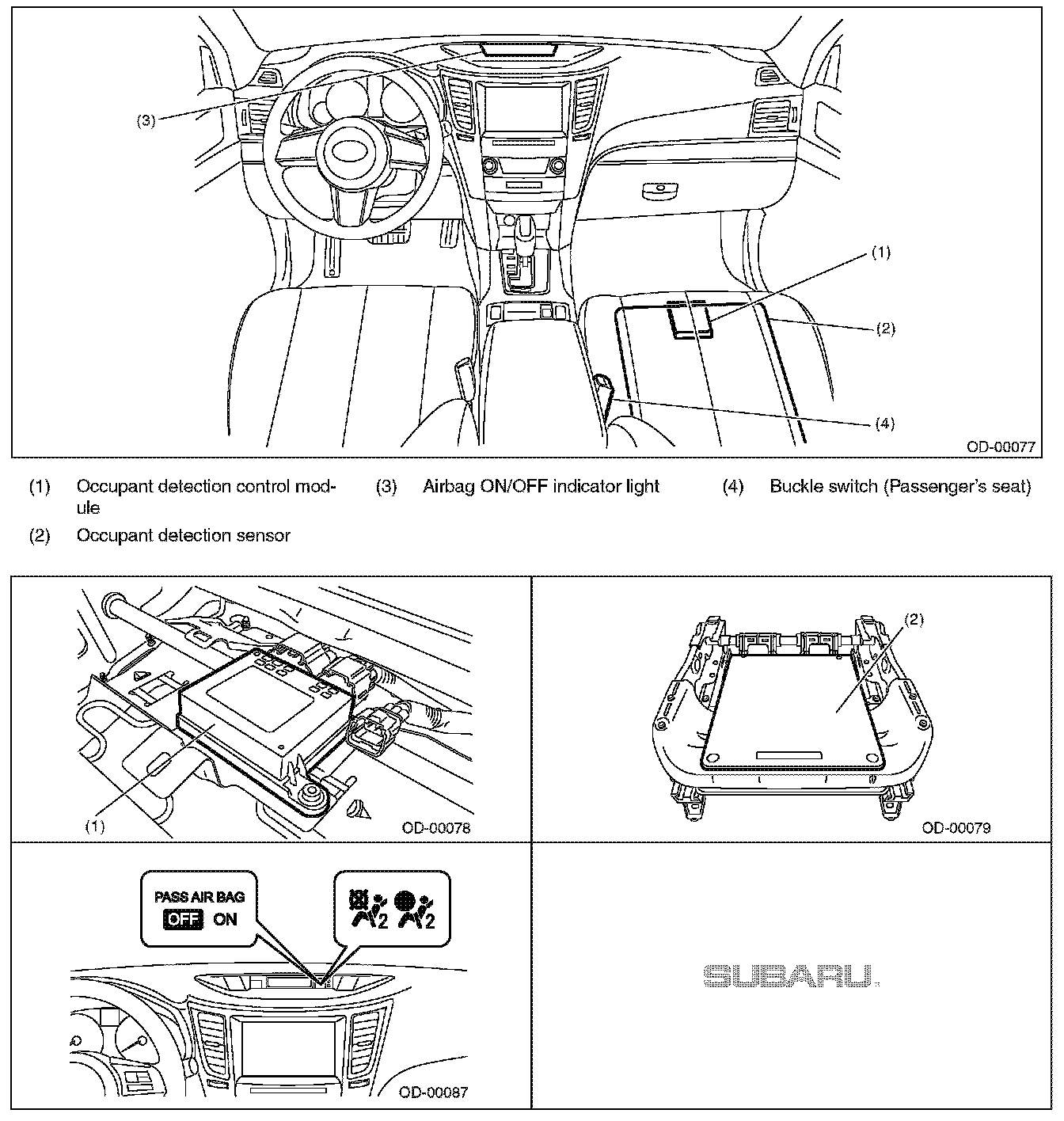 (3)

(1)

(2)

(4)

OD-00077

(1) Occupant detection control module

(2) Occupant detection sensor

(3) Airbag ON/OFF indicator light

(4) Buckle switch (Passenger's seat)

(1)

OD-00078

(2)

OD-00079

PASS AIR BAG
OFF ON

2 2

OD-00087

SUBARU.