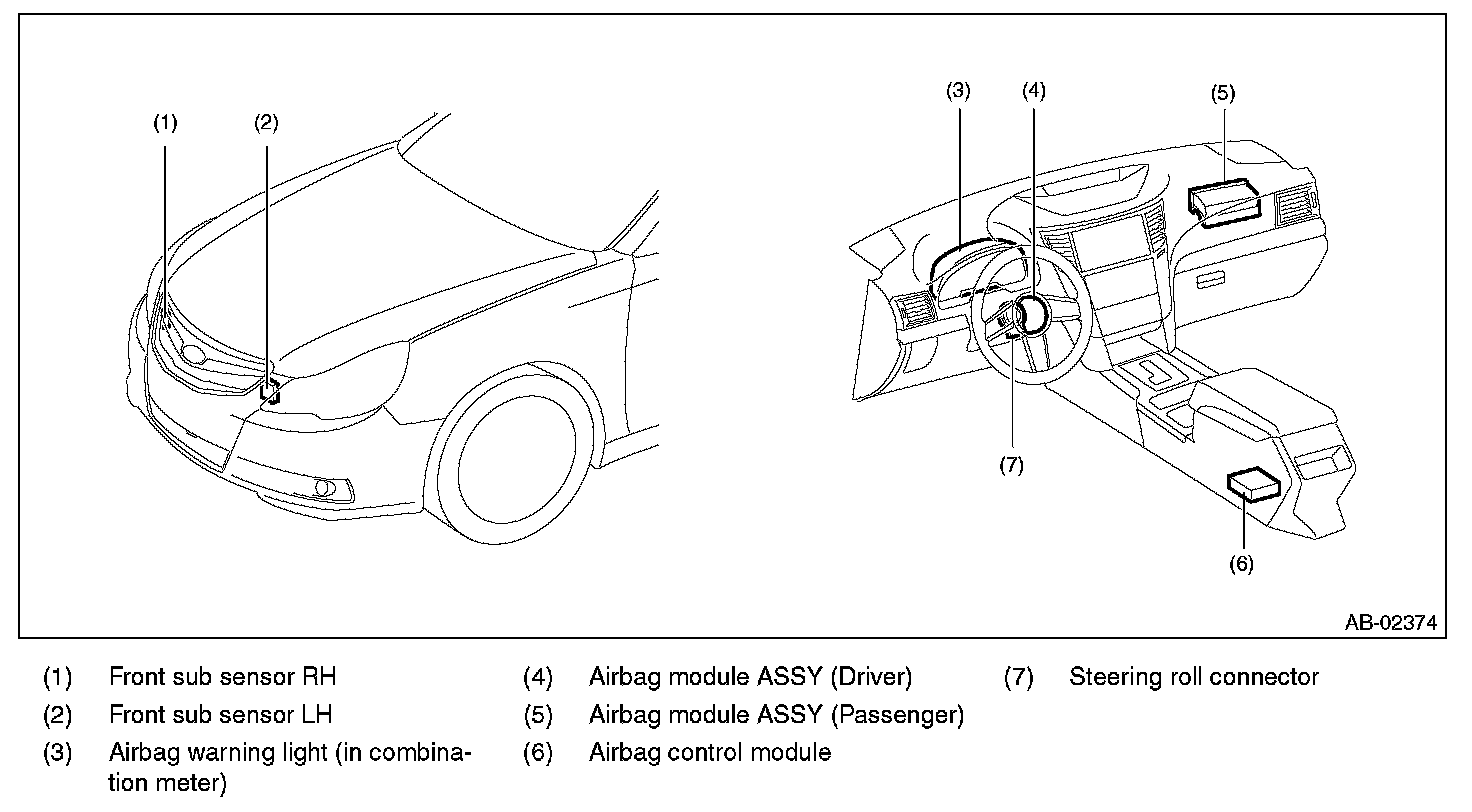 (1) (2)

(3) (4) (5)

(7)

(6)

AB-02374

(1) Front sub sensor RH
(2) Front sub sensor LH
(3) Airbag warning light (in combination meter)

(4) Airbag module ASSY (Driver)
(5) Airbag module ASSY (Passenger)
(6) Airbag control module

(7) Steering roll connector