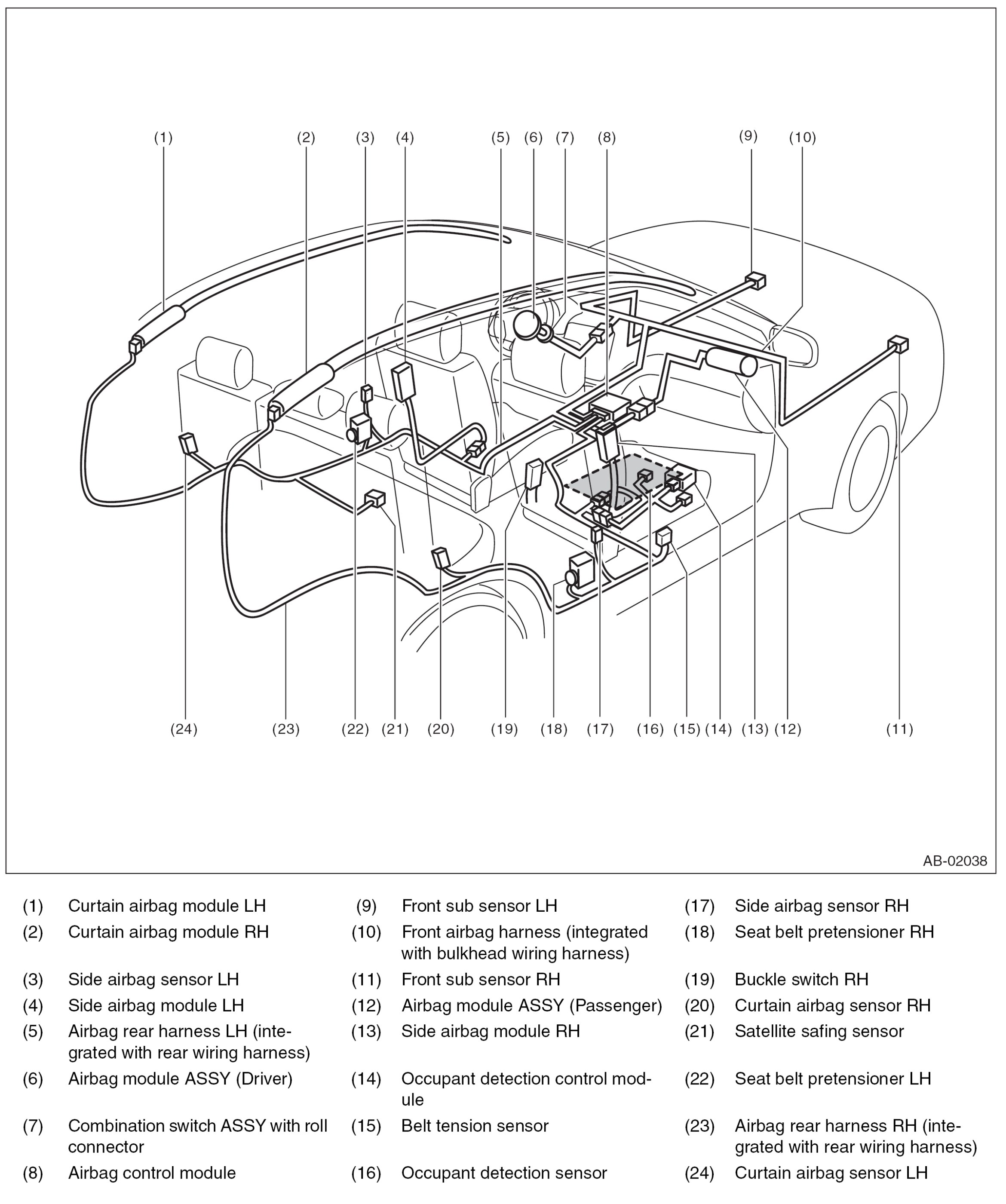 (1) (2) (3) (4) (5) (6) (7) (8) (9) (10)

(24) (23) (22) (21) (20) (19) (18) (17) (16) (15) (14) (13) (12) (11)

AB-02038

(1) Curtain airbag module LH
(2) Curtain airbag module RH
(3) Side airbag sensor LH
(4) Side airbag module LH
(5) Airbag rear harness LH (integrated with rear wiring harness)
(6) Airbag module ASSY (Driver)
(7) Combination switch ASSY with roll connector
(8) Airbag control module

(9) Front sub sensor LH
(10) Front airbag harness (integrated with bulkhead wiring harness)
(11) Front sub sensor RH
(12) Airbag module ASSY (Passenger)
(13) Side airbag module RH
(14) Occupant detection control module
(15) Belt tension sensor
(16) Occupant detection sensor

(17) Side airbag sensor RH
(18) Seat belt pretensioner RH
(19) Buckle switch RH
(20) Curtain airbag sensor RH
(21) Satellite safing sensor
(22) Seat belt pretensioner LH
(23) Airbag rear harness RH (integrated with rear wiring harness)
(24) Curtain airbag sensor LH