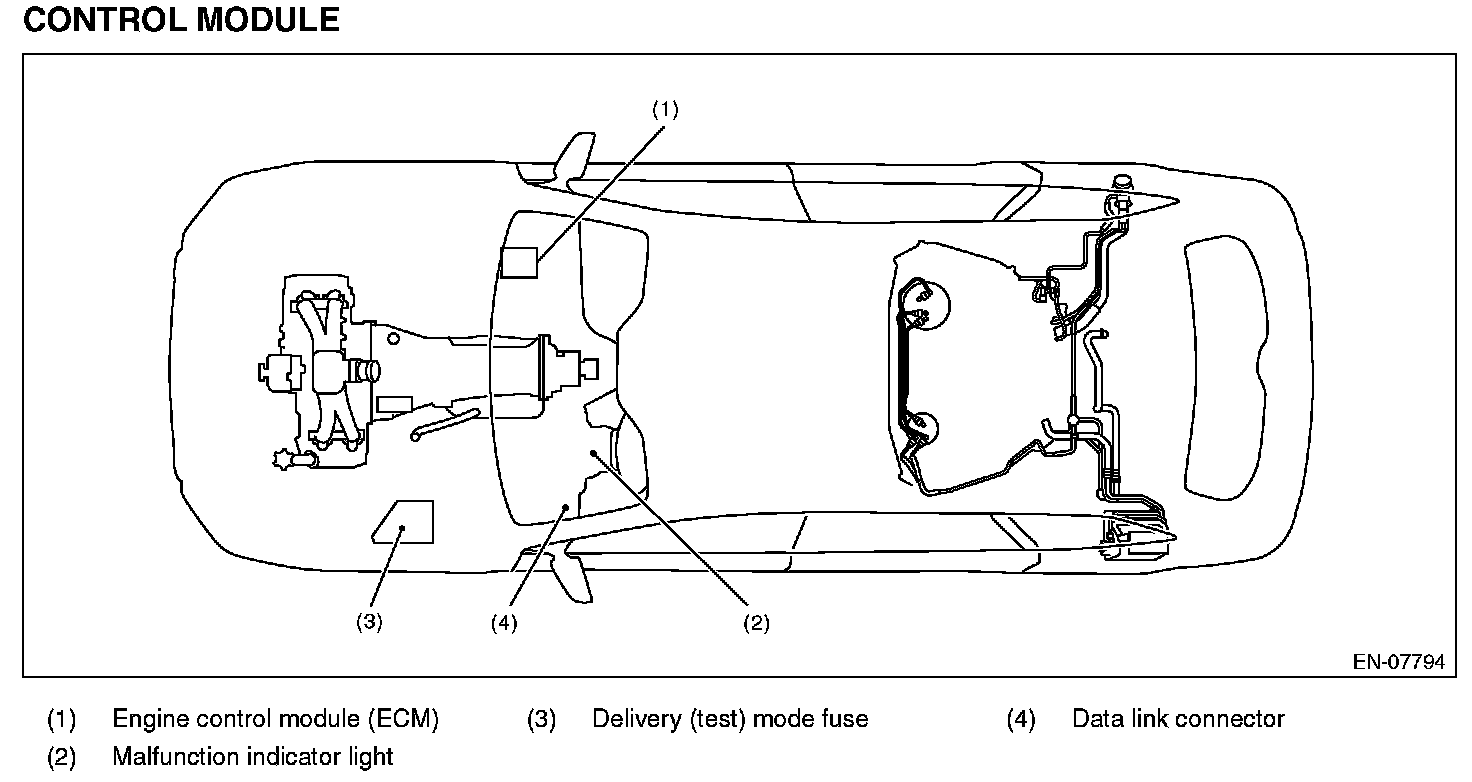 CONTROL MODULE

(1)

(3)

(4)

(2)

EN-07794

(1) Engine control module (ECM)
(2) Malfunction indicator light
(3) Delivery (test) mode fuse
(4) Data link connector