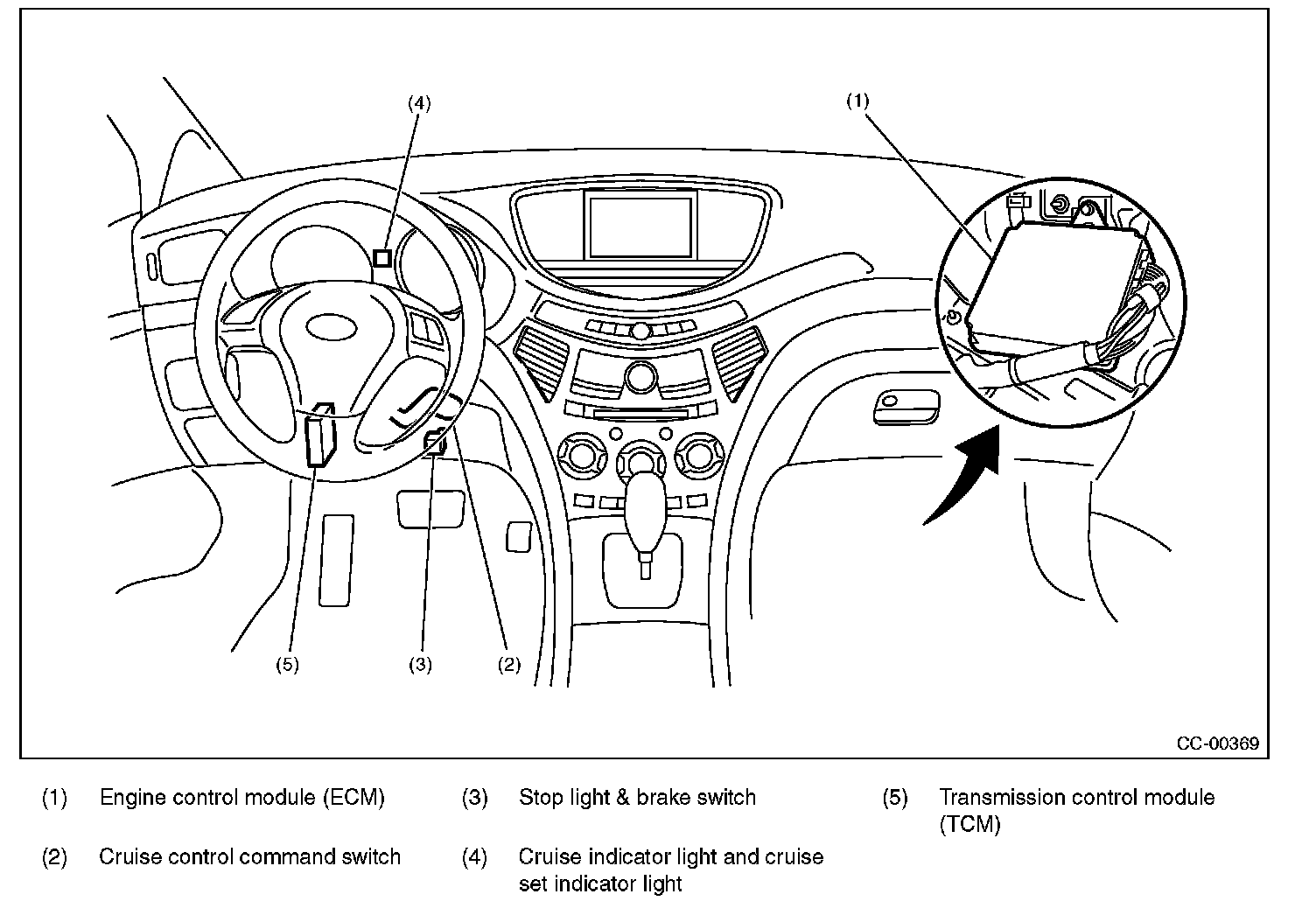 (4)

(1)

(5)

(3)

(2)

CC-00369

(1) Engine control module (ECM)

(2) Cruise control command switch

(3) Stop light & brake switch

(4) Cruise indicator light and cruise set indicator light

(5) Transmission control module (TCM)