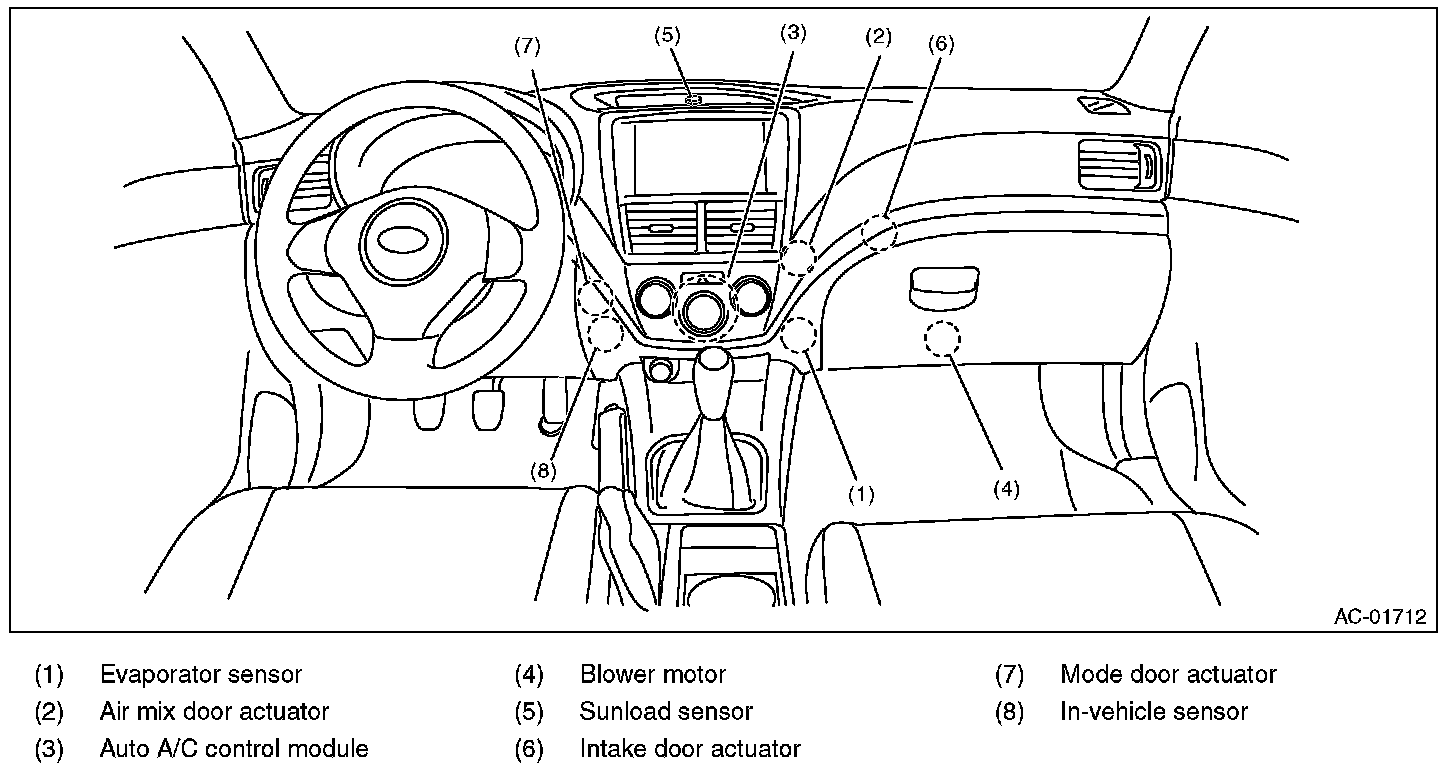 (7)
(5)
(3)
(2)
(6)
(8)
(1)
(4)
AC-01712

(1) Evaporator sensor
(2) Air mix door actuator
(3) Auto A/C control module

(4) Blower motor
(5) Sunload sensor
(6) Intake door actuator

(7) Mode door actuator
(8) In-vehicle sensor