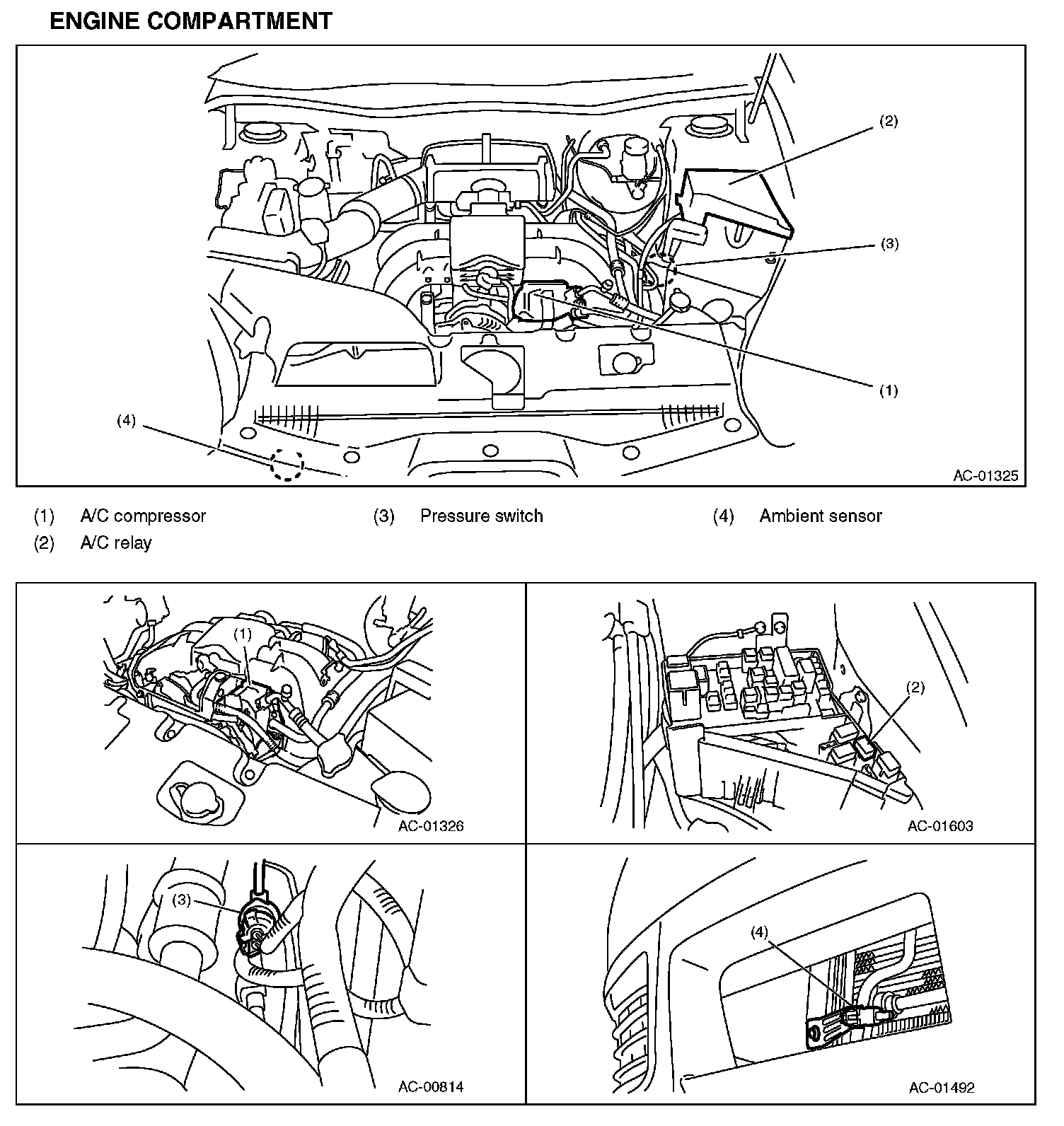 ENGINE COMPARTMENT

(2)

(3)

(1)

(4)

AC-01325

(1) A/C compressor
(2) A/C relay
(3) Pressure switch
(4) Ambient sensor

(1)

AC-01326

(2)

AC-01603

(3)

AC-00814

(4)

AC-01492