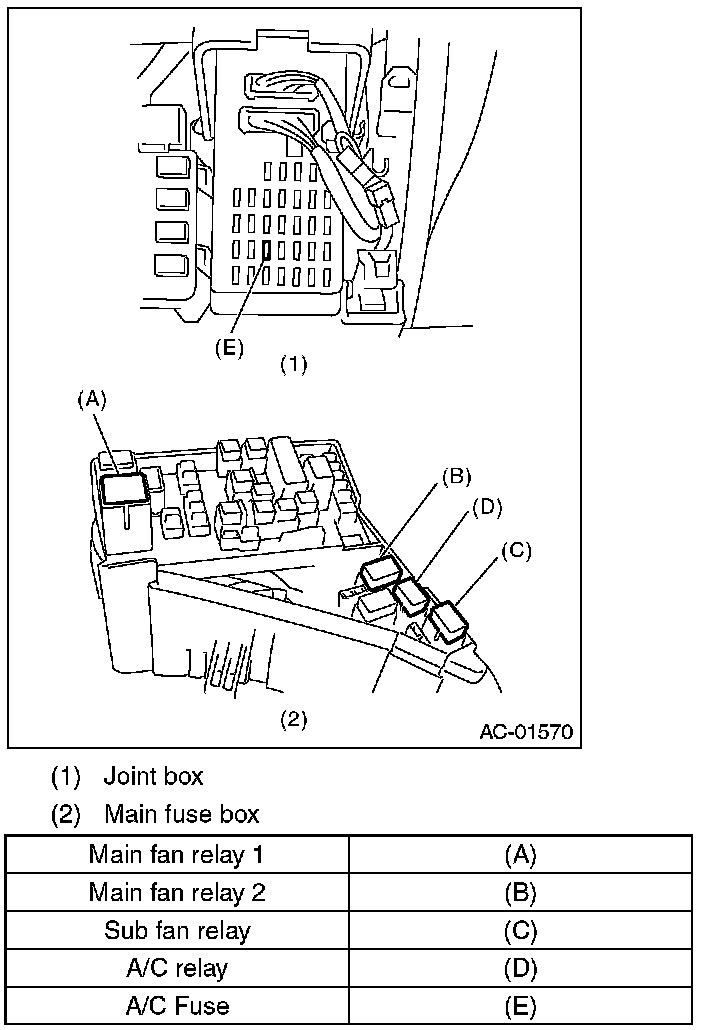 (E)
(1)
(A)
(B)
(D)
(C)
(2)
AC-01570

(1) Joint box
(2) Main fuse box

| Main fan relay 1 | (A) |
|---|---|
| Main fan relay 2 | (B) |
| Sub fan relay | (C) |
| A/C relay | (D) |
| A/C Fuse | (E) |