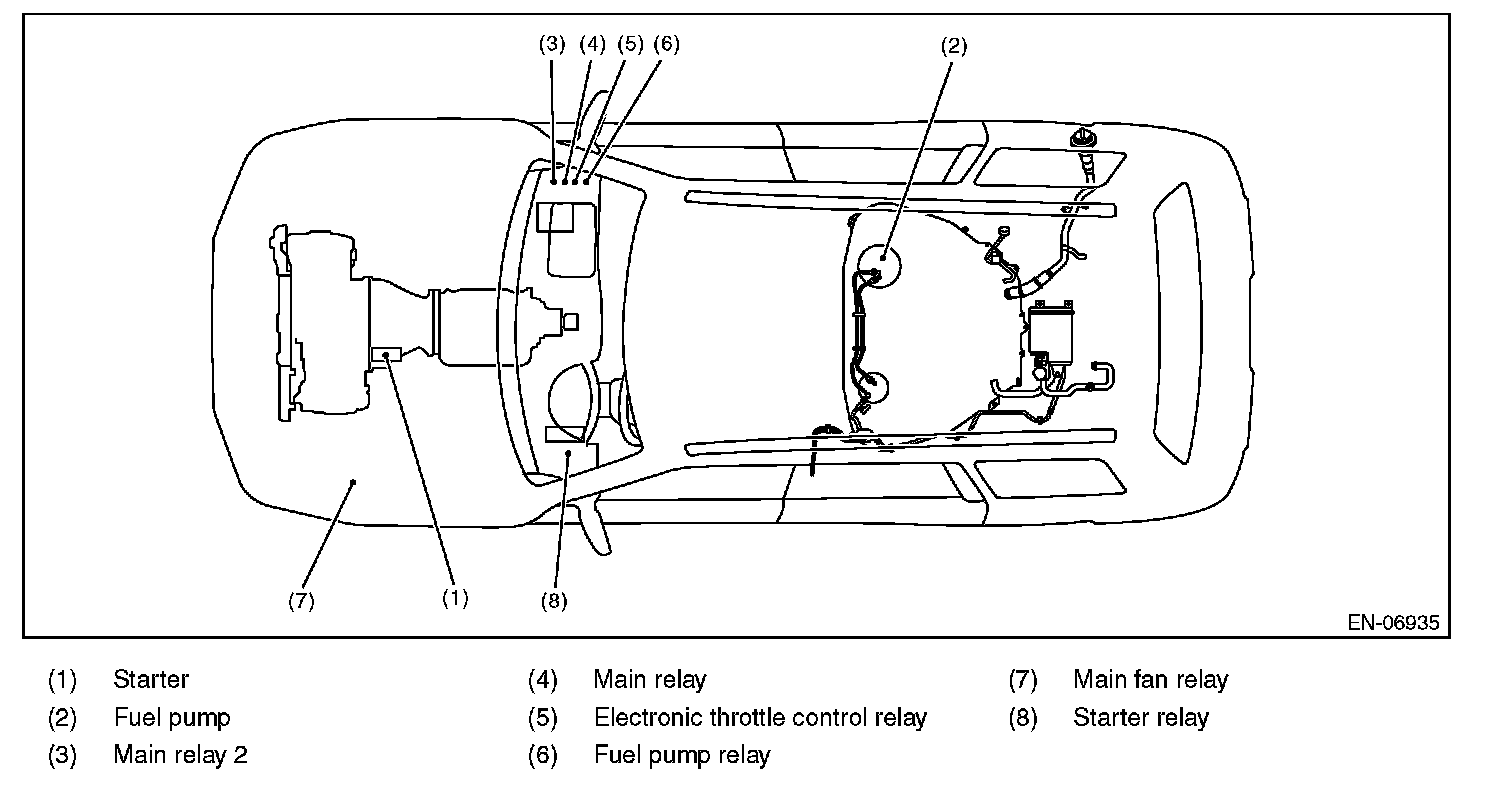 (3) (4) (5) (6)

(2)

(7)

(1)

(8)

EN-06935

(1) Starter
(2) Fuel pump
(3) Main relay 2
(4) Main relay
(5) Electronic throttle control relay
(6) Fuel pump relay
(7) Main fan relay
(8) Starter relay