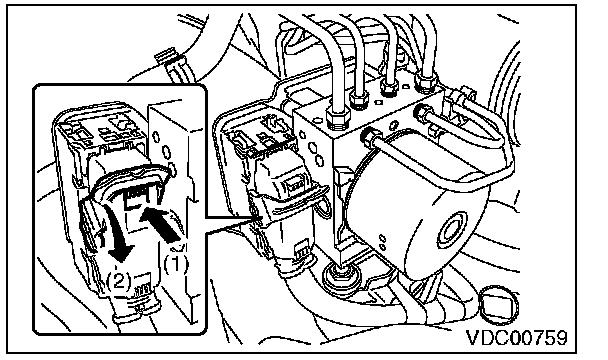 (2)
(1)
VDC00759