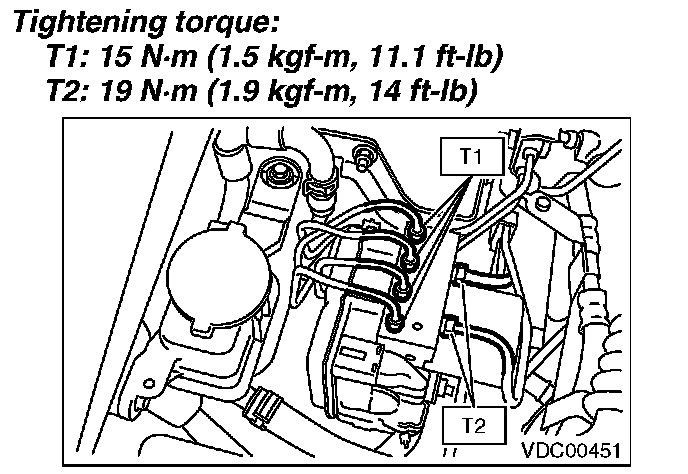 Tightening torque:
T1: 15 N·m (1.5 kgf-m, 11.1 ft-lb)
T2: 19 N·m (1.9 kgf-m, 14 ft-lb)

T1

T2

VDC00451