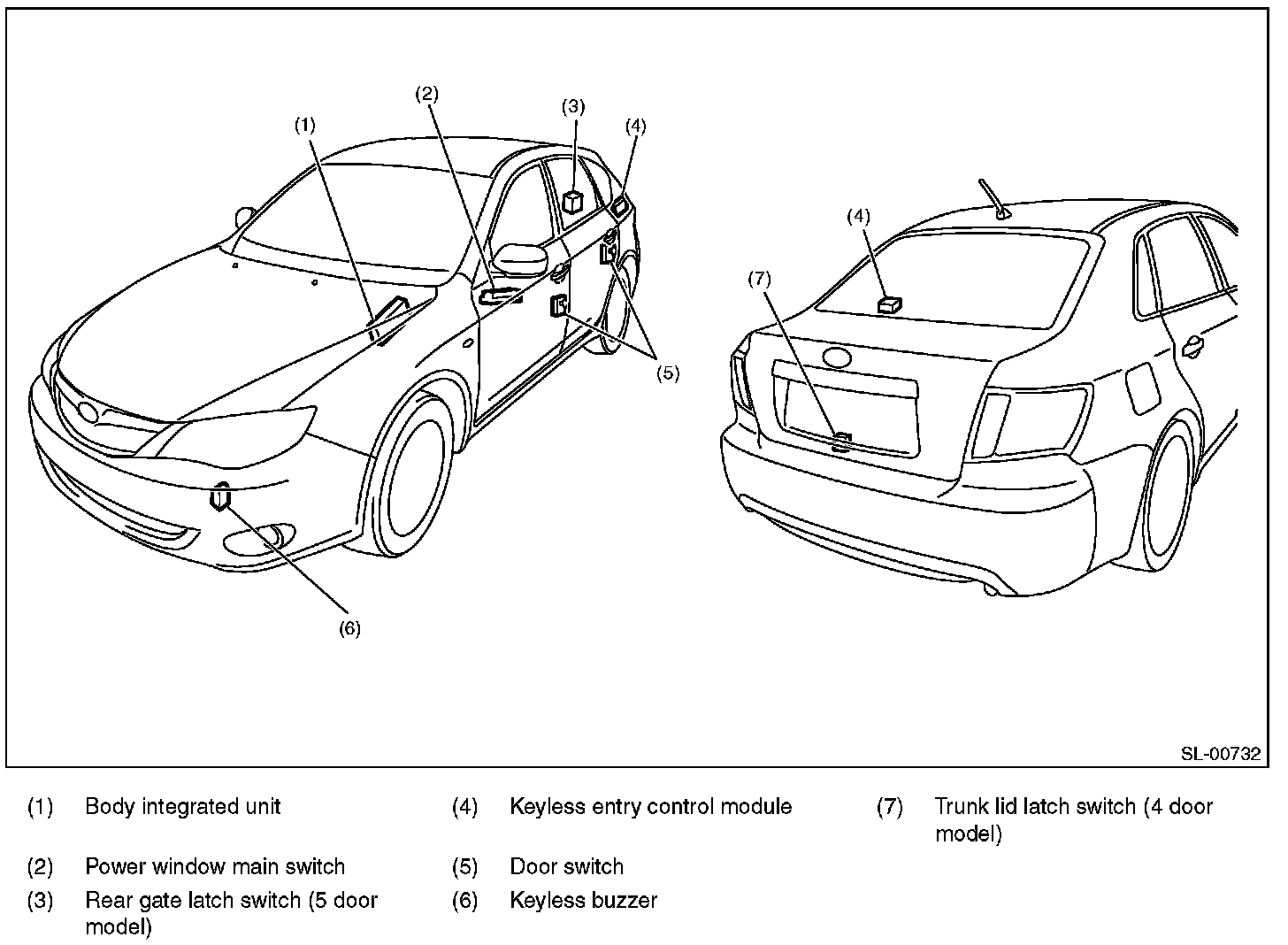 (1)

(2)

(3)

(4)

(5)

(6)

(4)

(7)

SL-00732

(1) Body integrated unit

(2) Power window main switch

(3) Rear gate latch switch (5 door model)

(4) Keyless entry control module

(5) Door switch

(6) Keyless buzzer

(7) Trunk lid latch switch (4 door model)