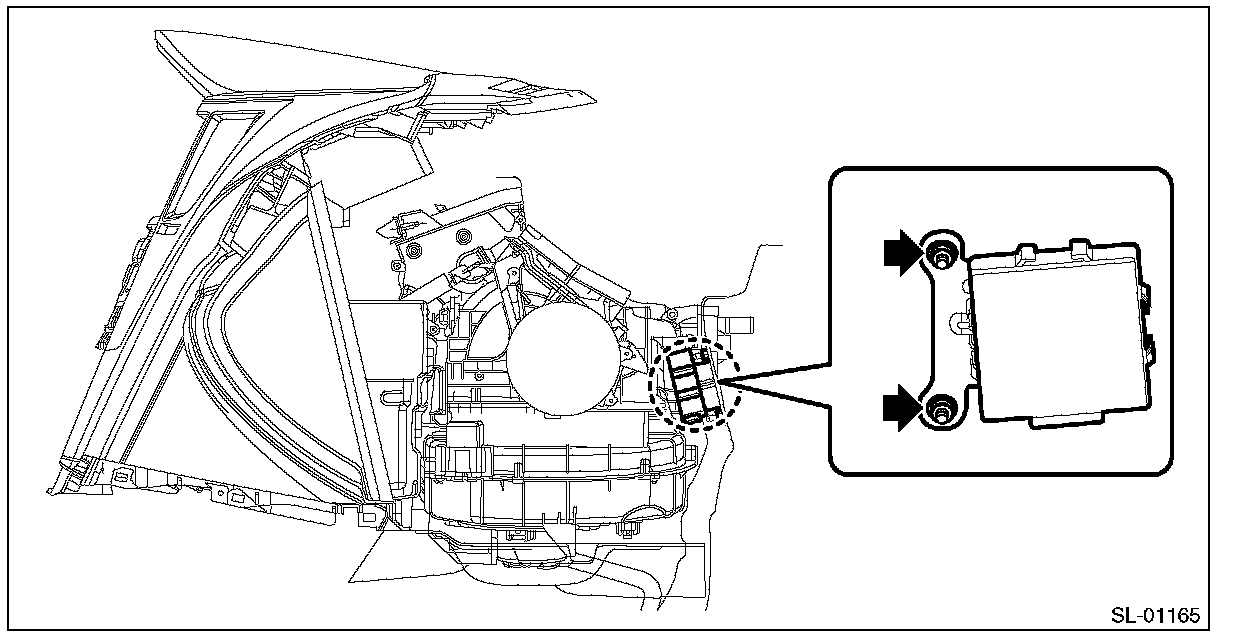 SL-01165