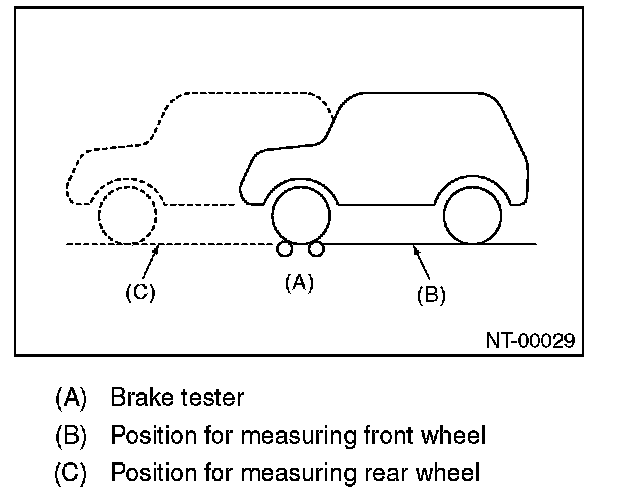 (C)

(A)

(B)

NT-00029

(A) Brake tester

(B) Position for measuring front wheel

(C) Position for measuring rear wheel