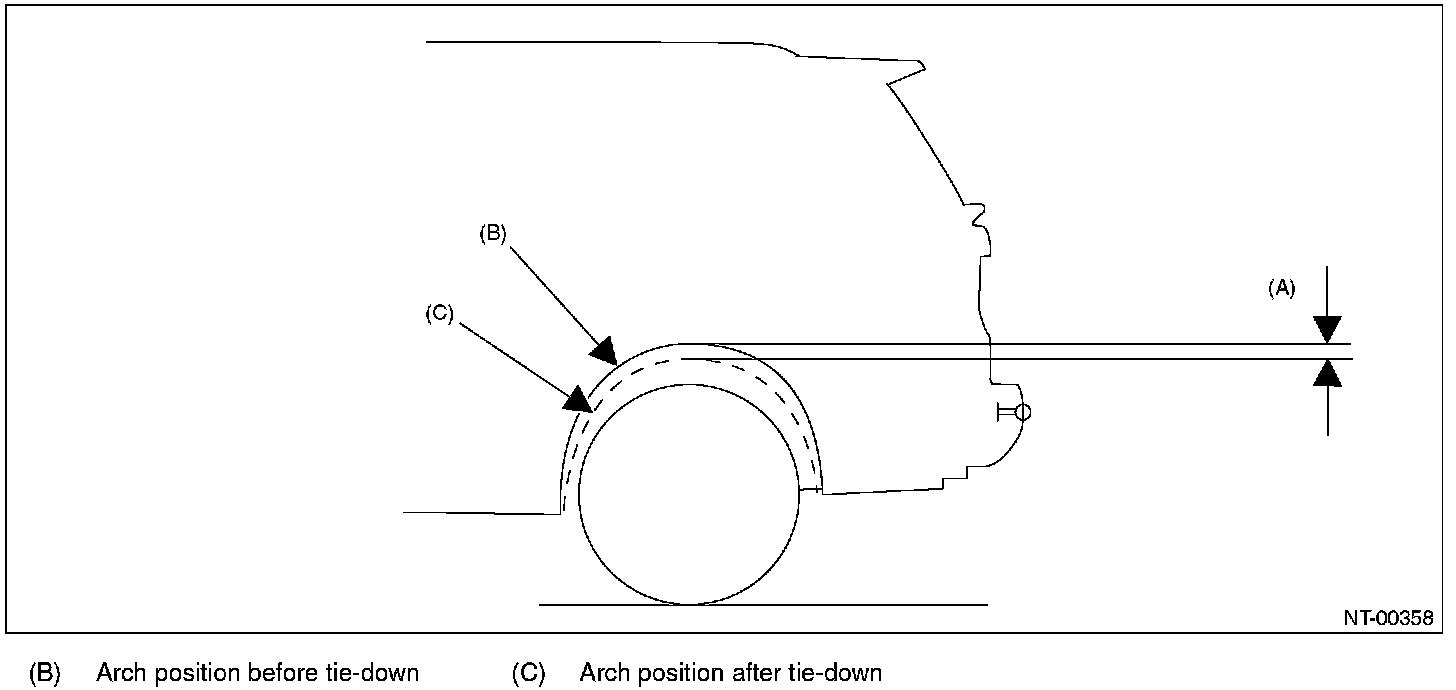 (B)

(C)

(A)

NT-00358

(B) Arch position before tie-down (C) Arch position after tie-down