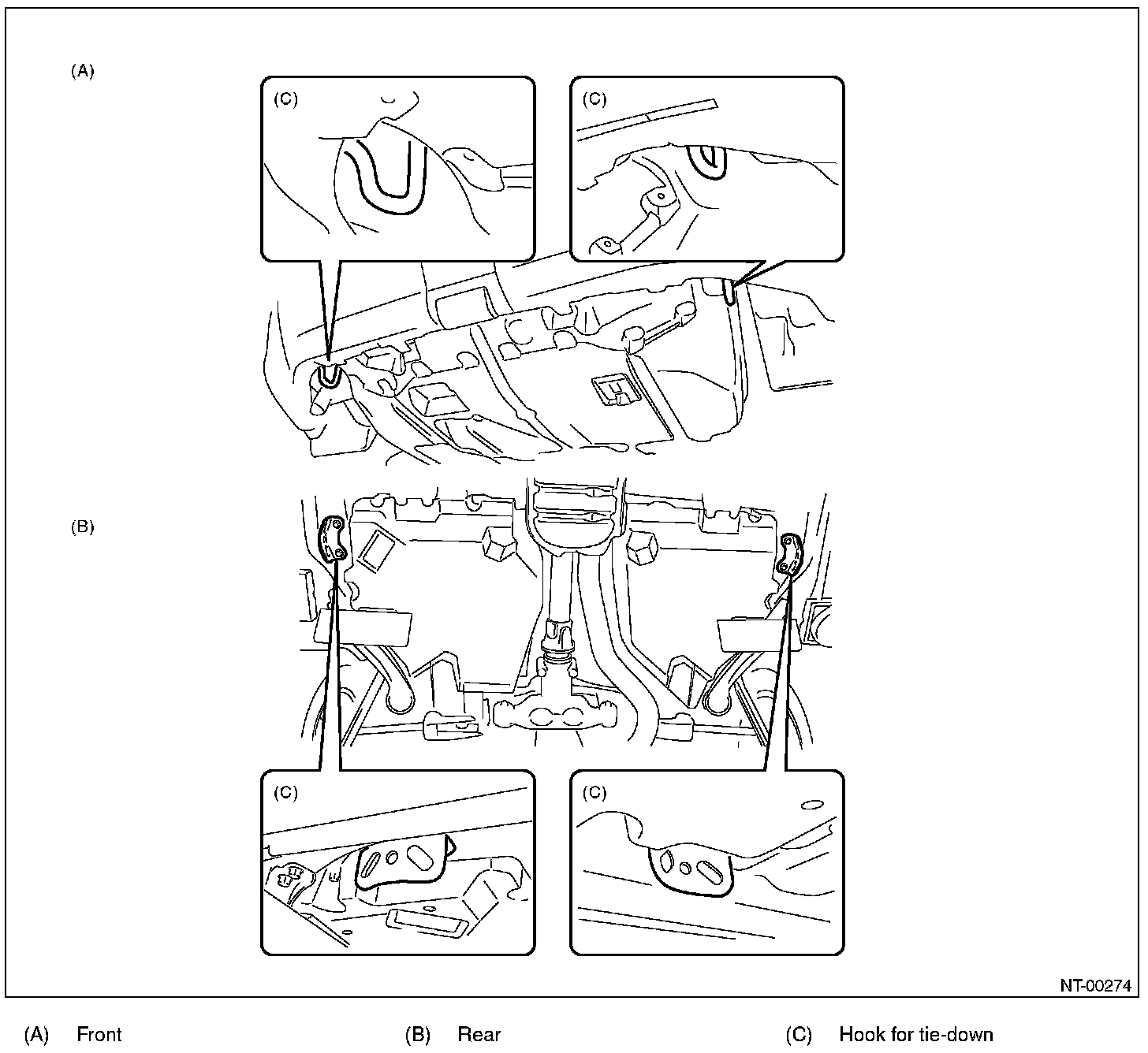 (A)

(C)

(C)

(B)

(C)

(C)

NT-00274

(A) Front
(B) Rear
(C) Hook for tie-down