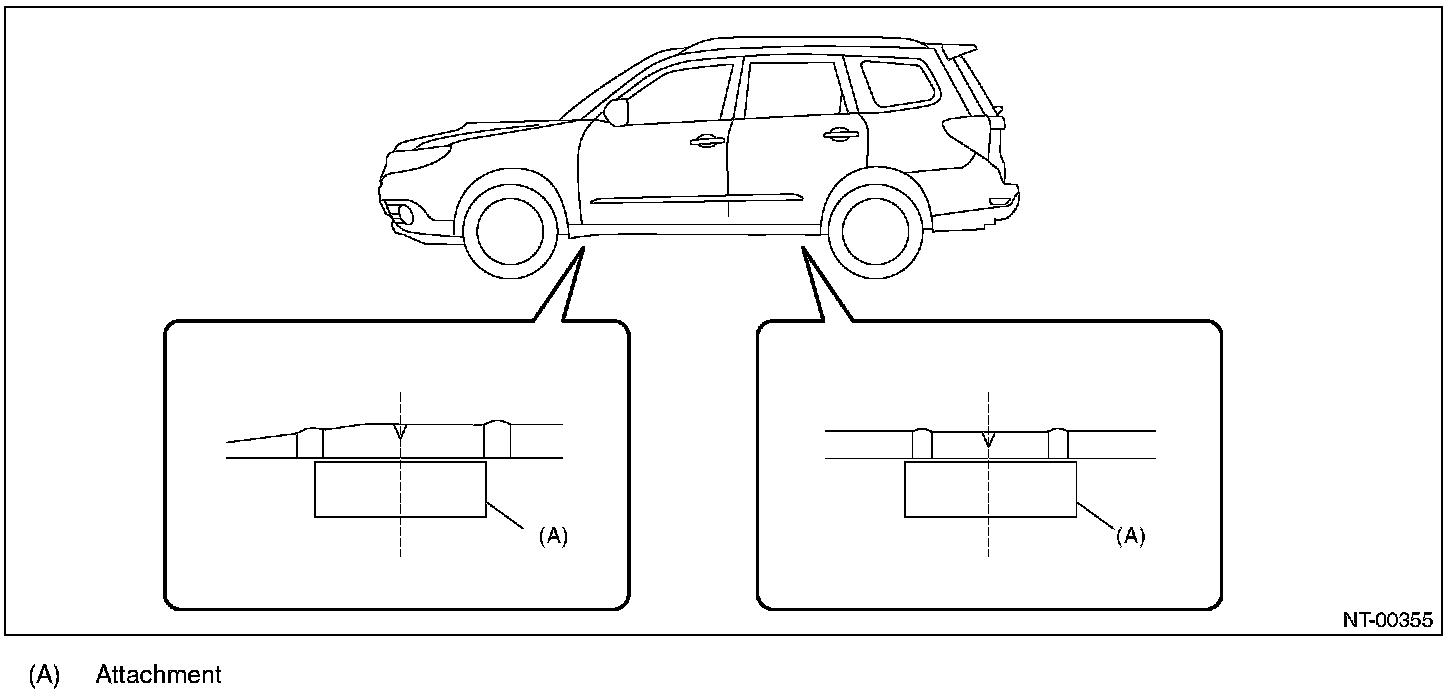 (A)

(A)

NT-00355

(A) Attachment