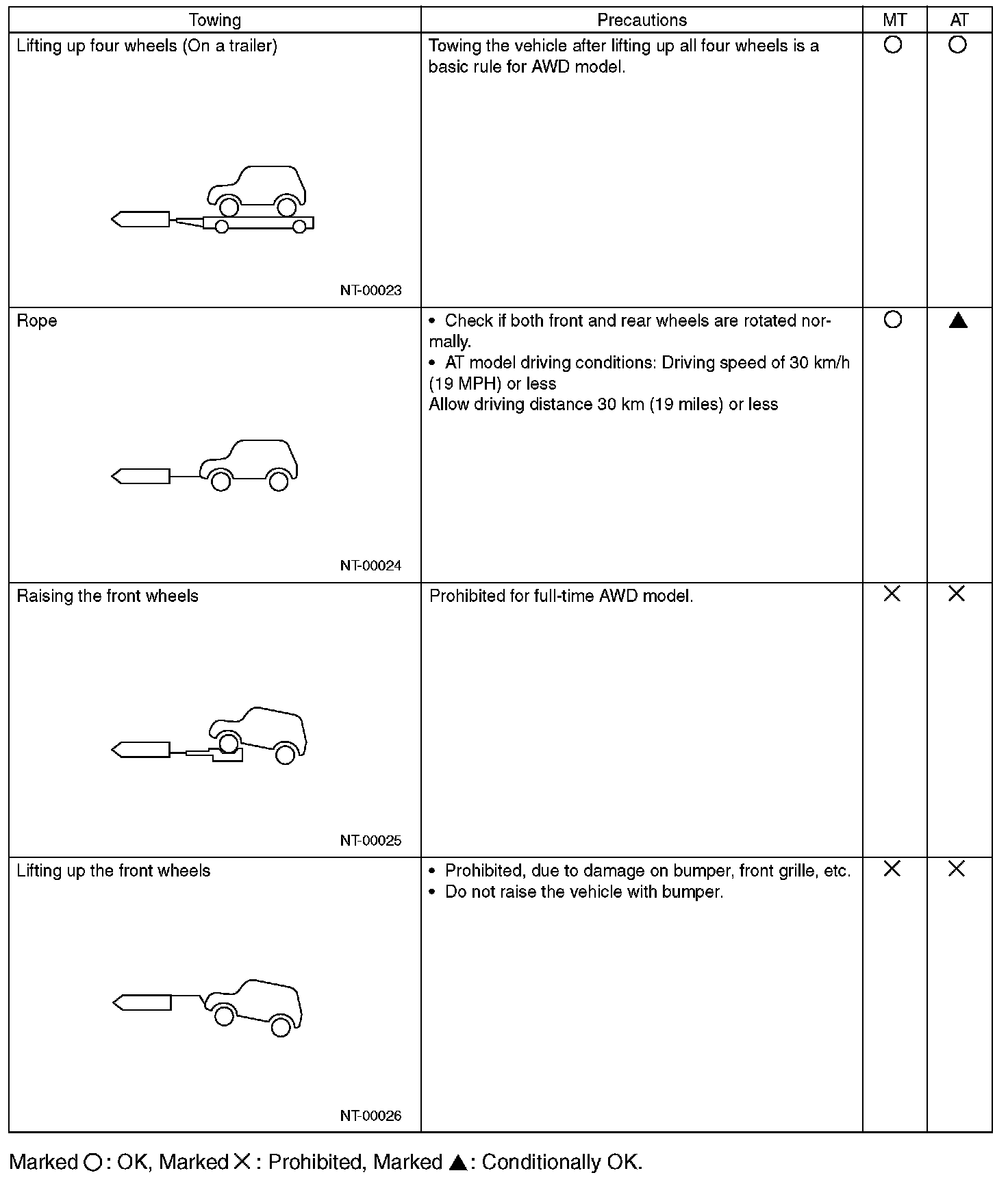 | Towing | Precautions | MT | AT |
|---|---|---|---|
| Lifting up four wheels (On a trailer) NT-00023 | Towing the vehicle after lifting up all four wheels is a basic rule for AWD model. | ○ | ○ |
| Rope NT-00024 | • Check if both front and rear wheels are rotated normally. • AT model driving conditions: Driving speed of 30 km/h (19 MPH) or less Allow driving distance 30 km (19 miles) or less | ○ | ▲ |
| Raising the front wheels NT-00025 | Prohibited for full-time AWD model. | × | × |
| Lifting up the front wheels NT-00026 | • Prohibited, due to damage on bumper, front grille, etc. • Do not raise the vehicle with bumper. | × | × |

Marked ○: OK, Marked ×: Prohibited, Marked ▲: Conditionally OK.