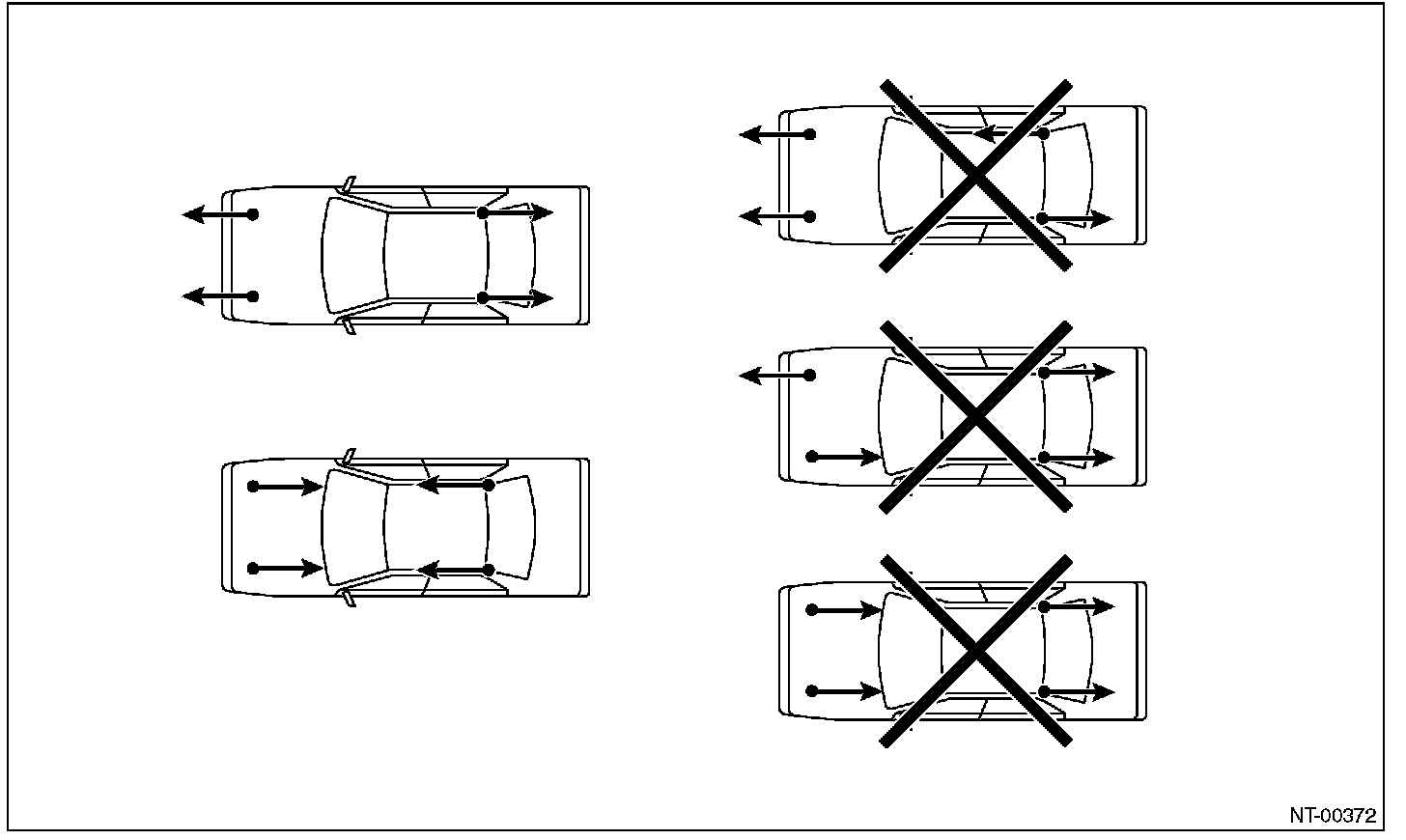 NT-00372