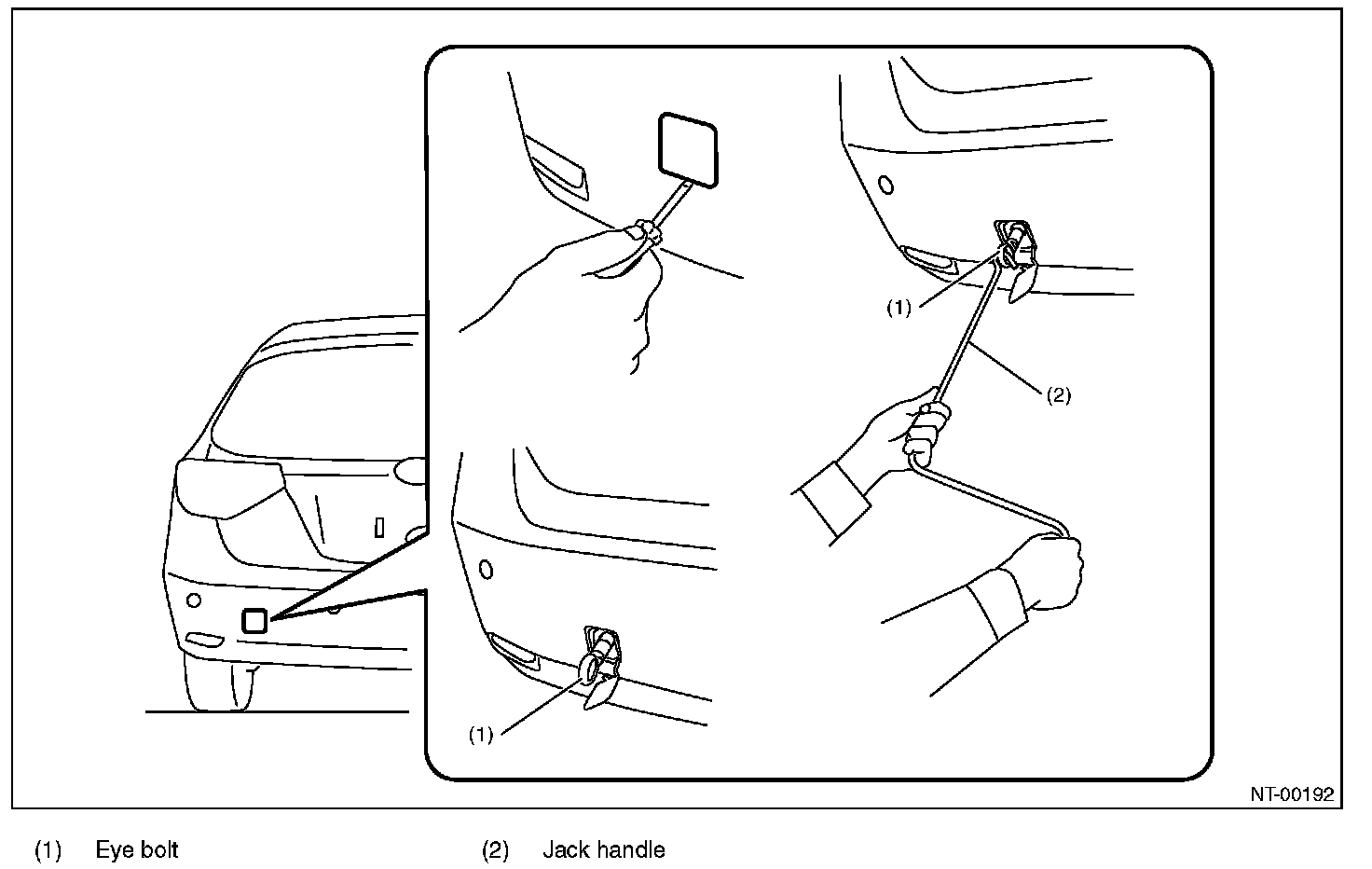 (1)

(2)

(1)

NT-00192

(1) Eye bolt

(2) Jack handle