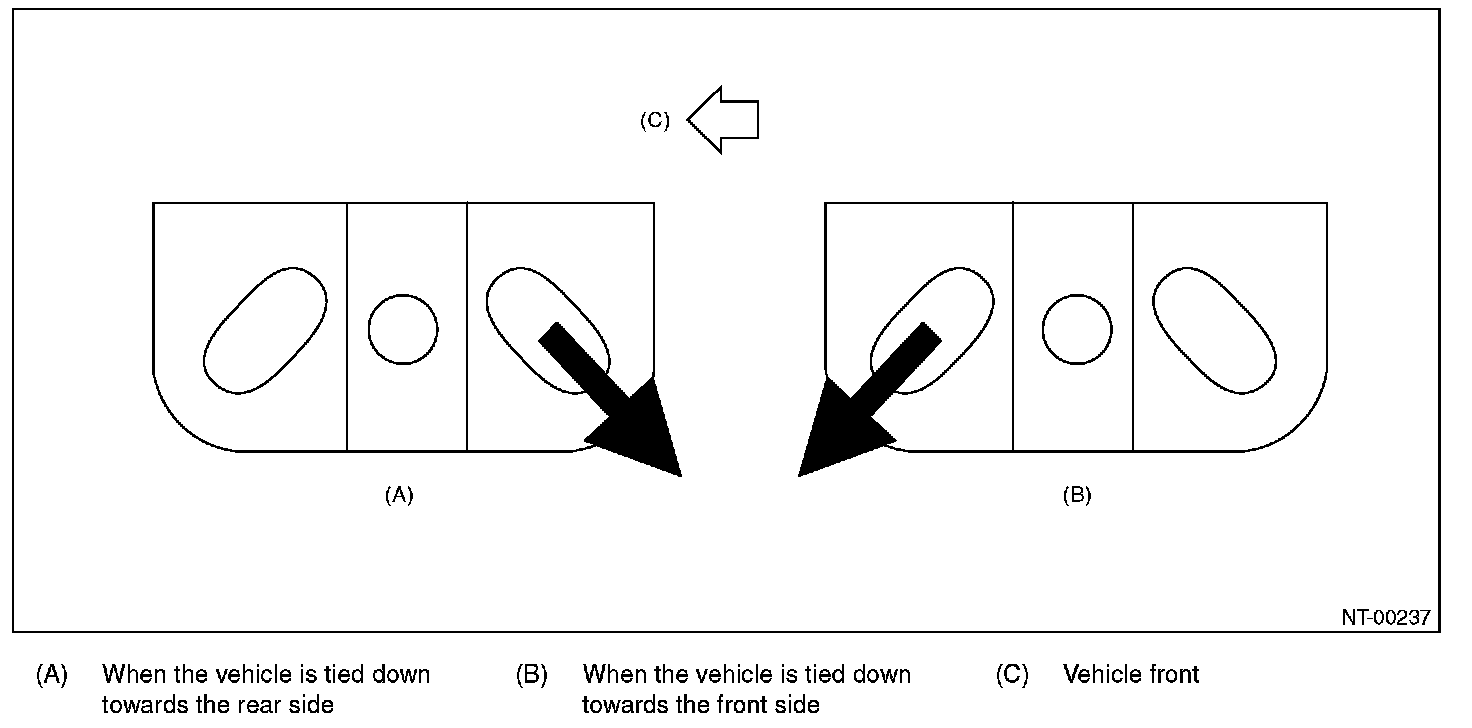 (C)

(A)

(B)

NT-00237

(A) When the vehicle is tied down towards the rear side

(B) When the vehicle is tied down towards the front side

(C) Vehicle front