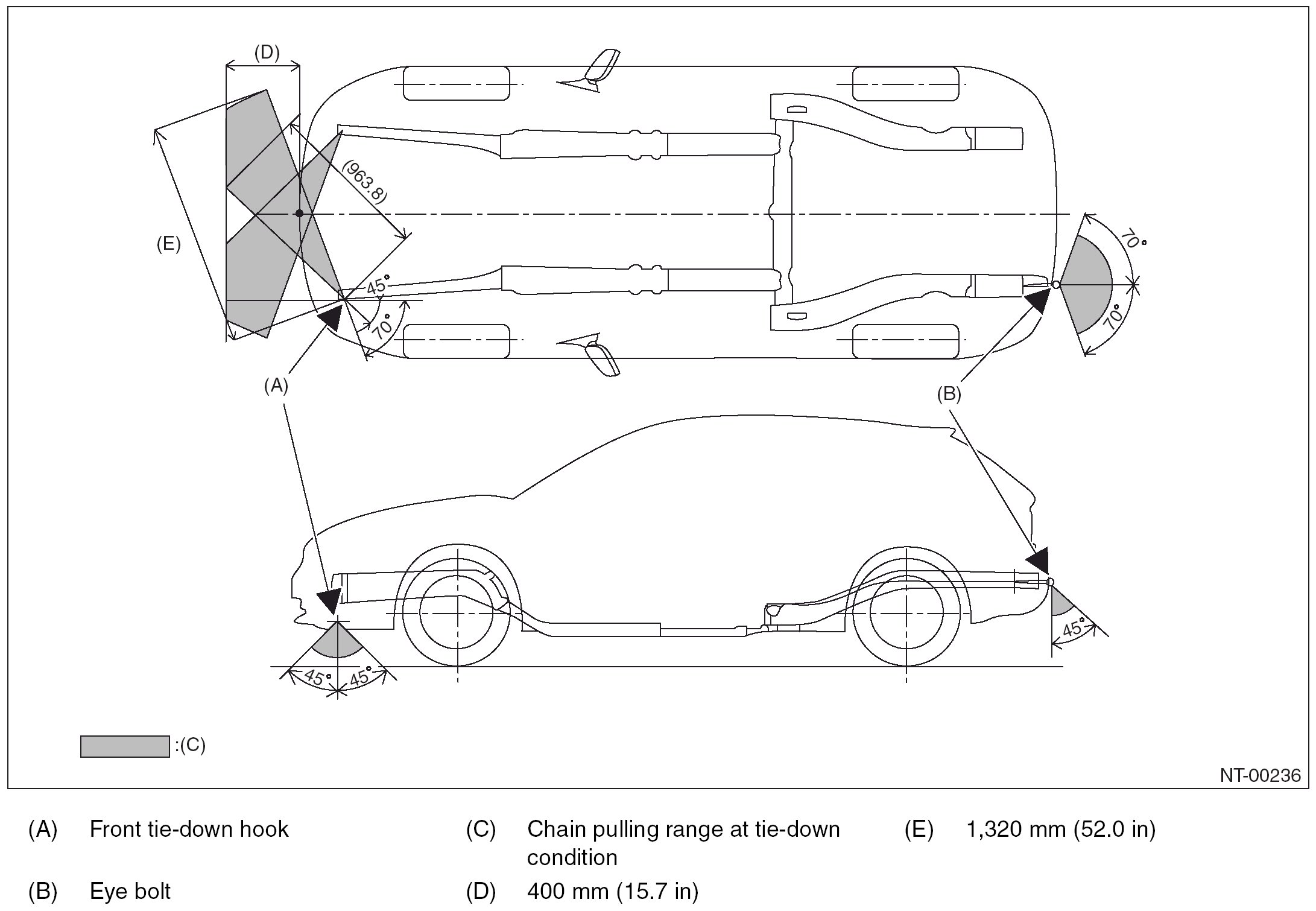 (D)

(963.8)

(E)

45°

70°

70°

70°

(A)

(B)

45°

45°

45°

:(C)

NT-00236

(A) Front tie-down hook

(B) Eye bolt

(C) Chain pulling range at tie-down condition

(D) 400 mm (15.7 in)

(E) 1,320 mm (52.0 in)