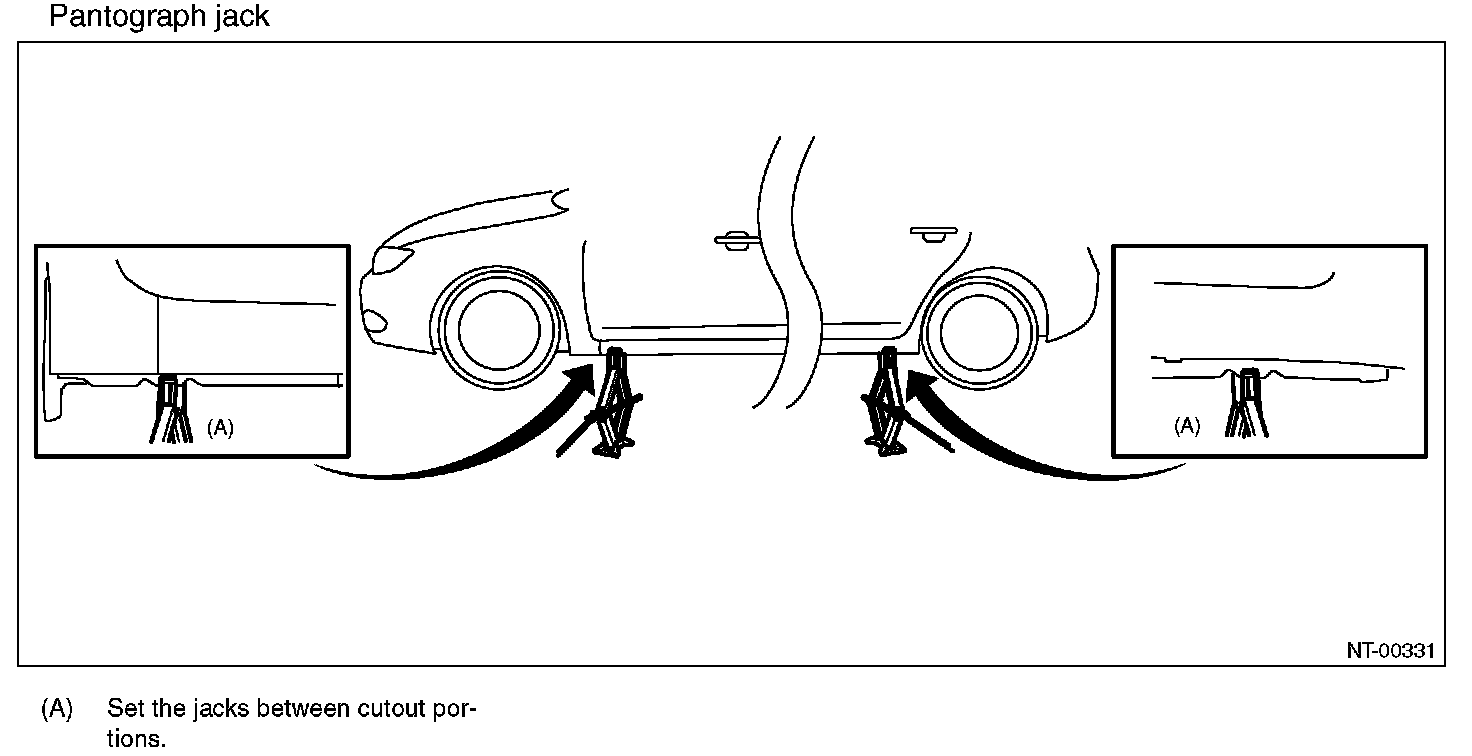 Pantograph jack

(A)

(A)

NT-00331

(A) Set the jacks between cutout portions.