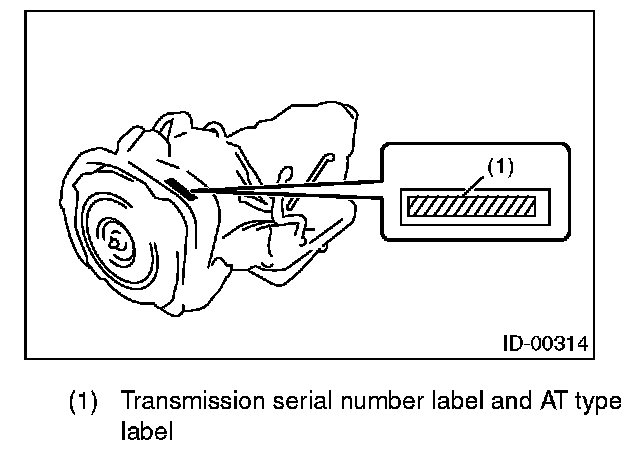 (1)

ID-00314

(1) Transmission serial number label and AT type label