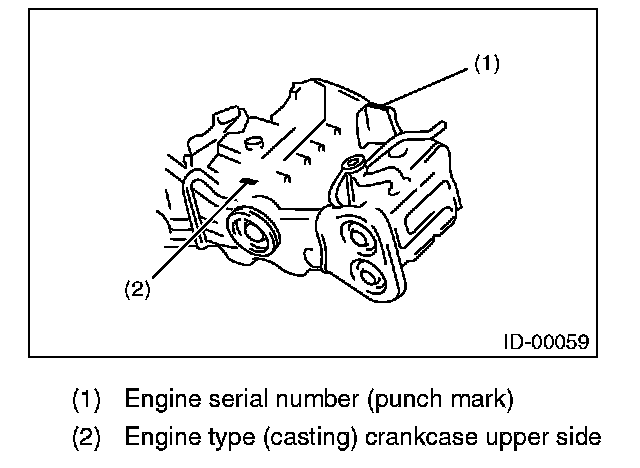 (1)

(2)

ID-00059

(1) Engine serial number (punch mark)

(2) Engine type (casting) crankcase upper side