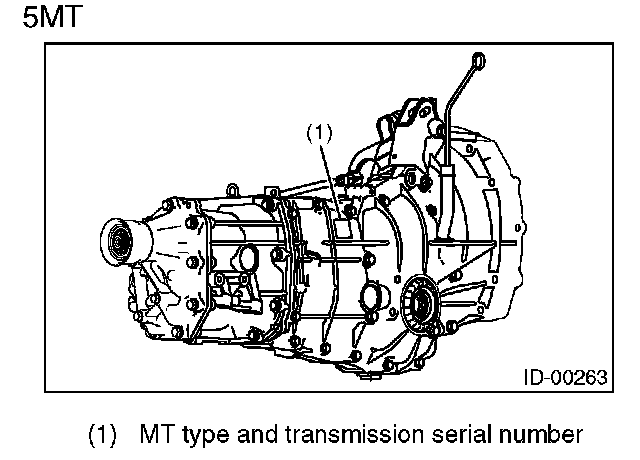 5MT

(1)

ID-00263

(1) MT type and transmission serial number